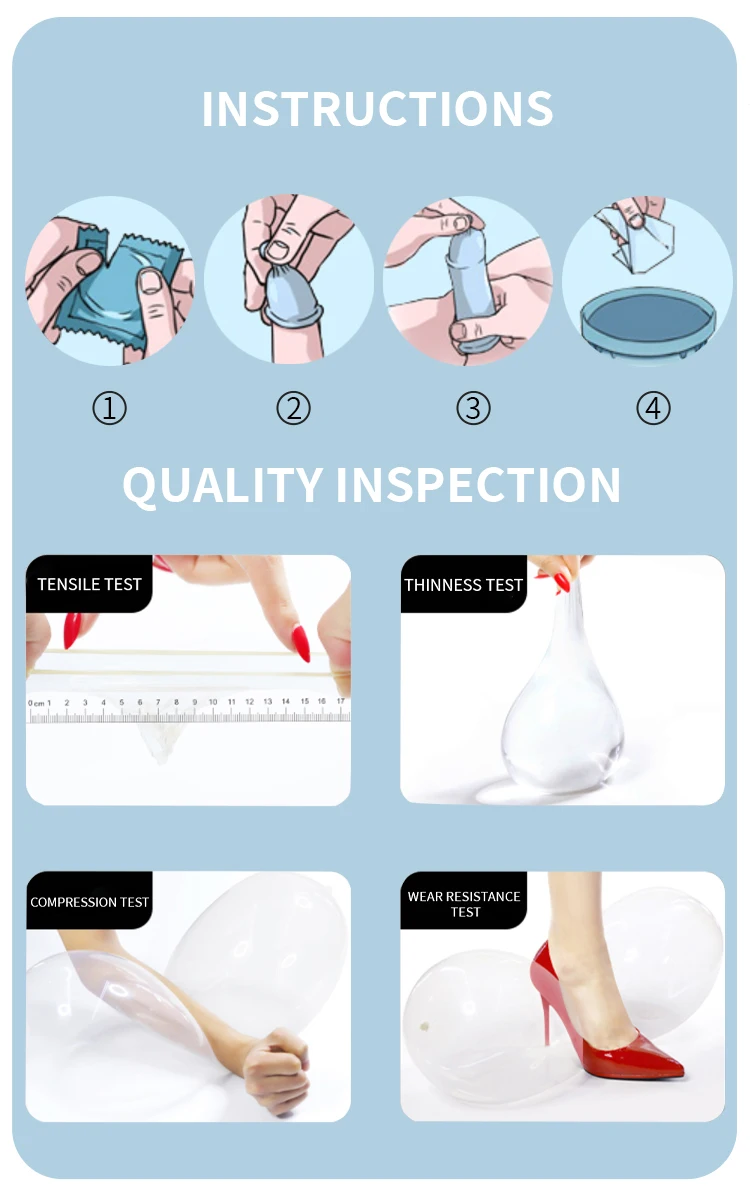 INSTRUCTIONS

①

②

③

④

QUALITY INSPECTION

TENSILE TEST

0 cm 1 2 3 4 5 6 7 8 9 10 11 12 13 14 15 16 17

THINNESS TEST

COMPRESSION TEST

WEAR RESISTANCE TEST