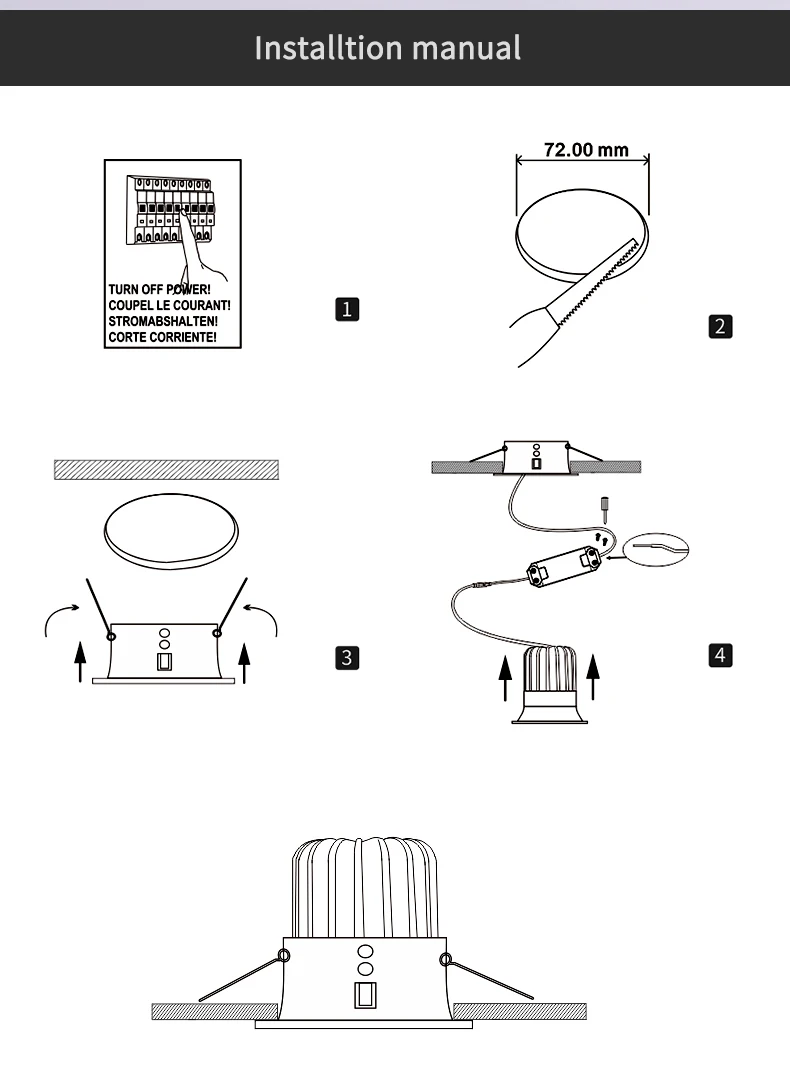 Installtion manual

TURN OFF POWER!
COUPEL LE COURANT!
STROMABSHALTEN!
CORTE CORRIENTE!

1

72.00 mm

2

3

4