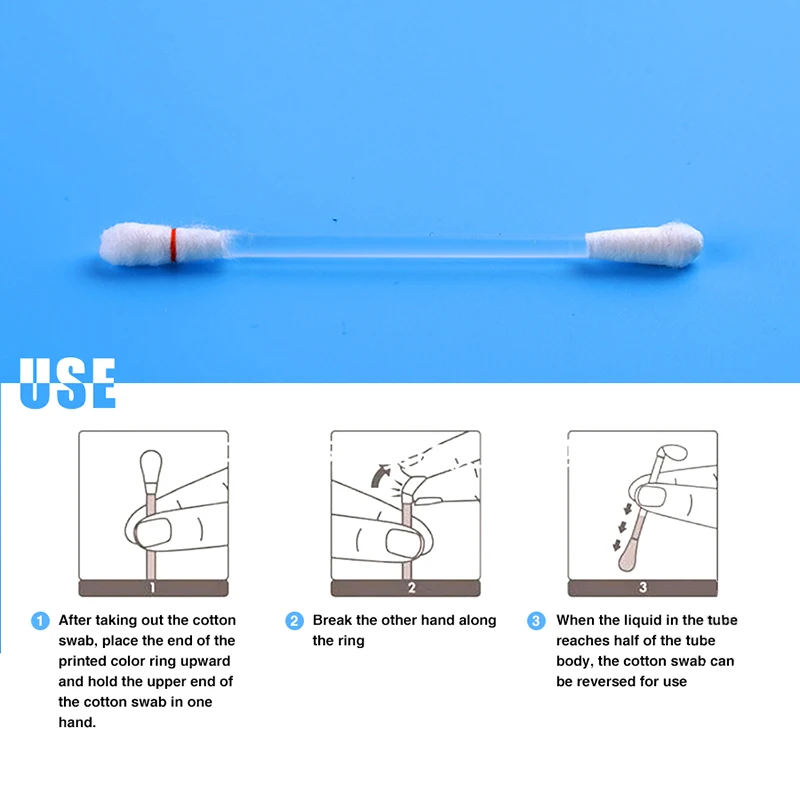 USE

1

2

3

1 After taking out the cotton swab, place the end of the printed color ring upward and hold the upper end of the cotton swab in one hand.

2 Break the other hand along the ring

3 When the liquid in the tube reaches half of the tube body, the cotton swab can be reversed for use