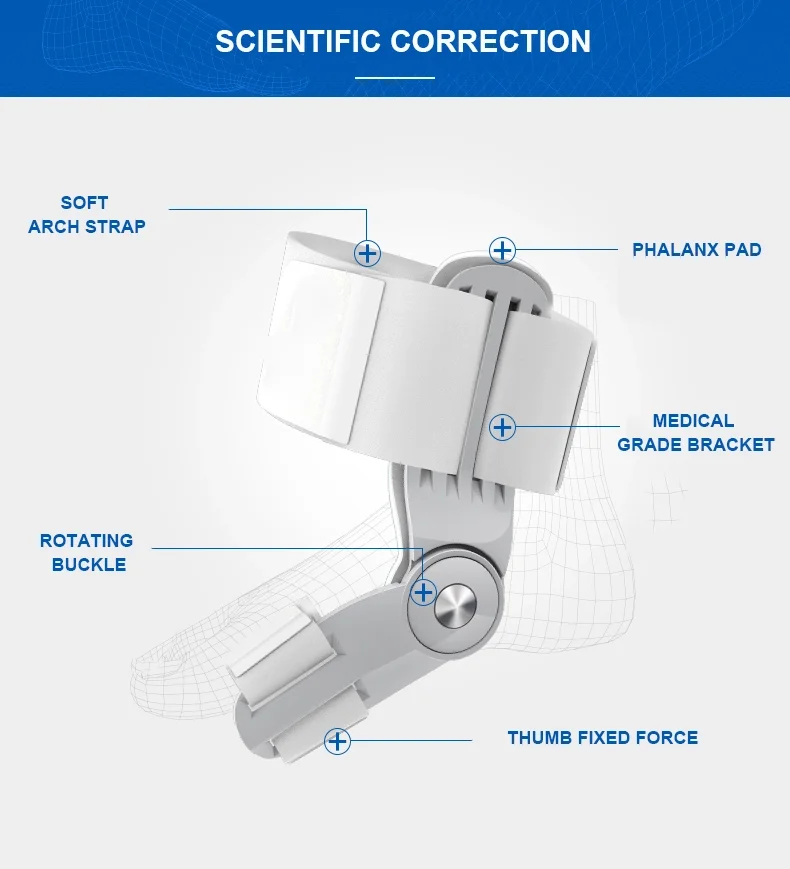 SCIENTIFIC CORRECTION

SOFT ARCH STRAP

PHALANX PAD

MEDICAL GRADE BRACKET

ROTATING BUCKLE

THUMB FIXED FORCE