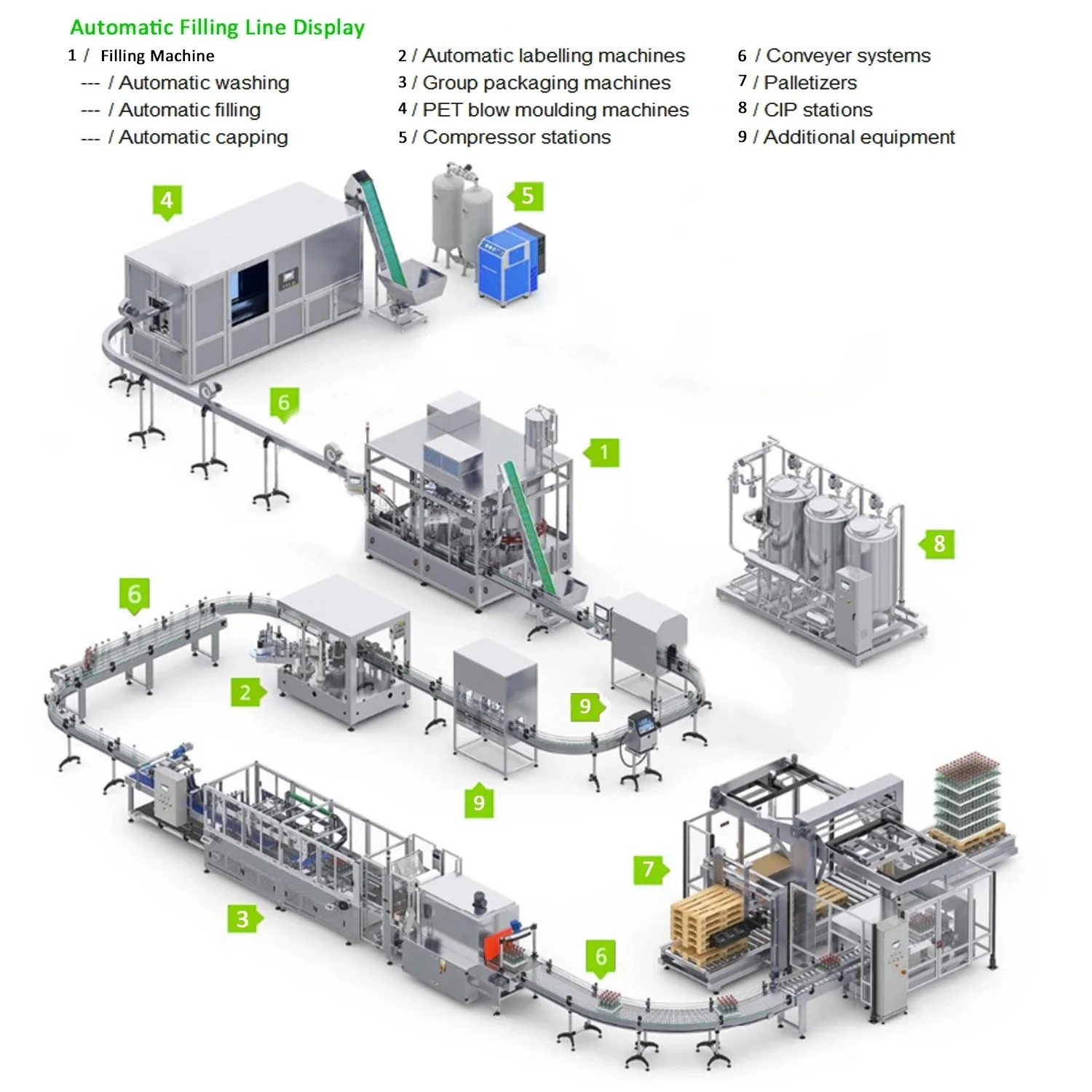 Automatic Filling Line Display

1 / Filling Machine
--- / Automatic washing
--- / Automatic filling
--- / Automatic capping

2 / Automatic labelling machines
3 / Group packaging machines
4 / PET blow moulding machines
5 / Compressor stations

6 / Conveyer systems
7 / Palletizers
8 / CIP stations
9 / Additional equipment

4

5

6

1

8

6

2

9

9

7

3

6