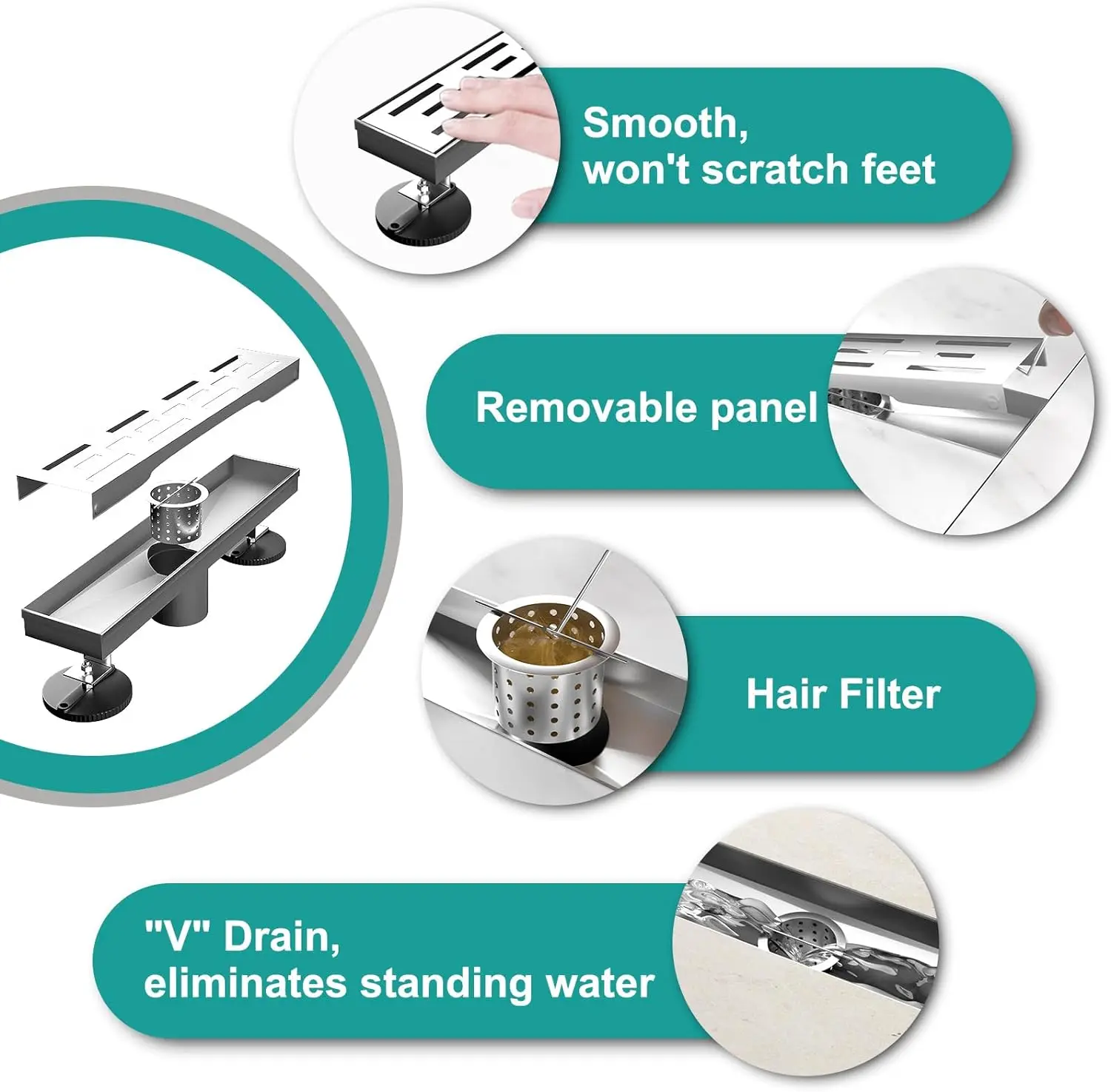 Smooth,
won't scratch feet

Removable panel

Hair Filter

"V" Drain,
eliminates standing water