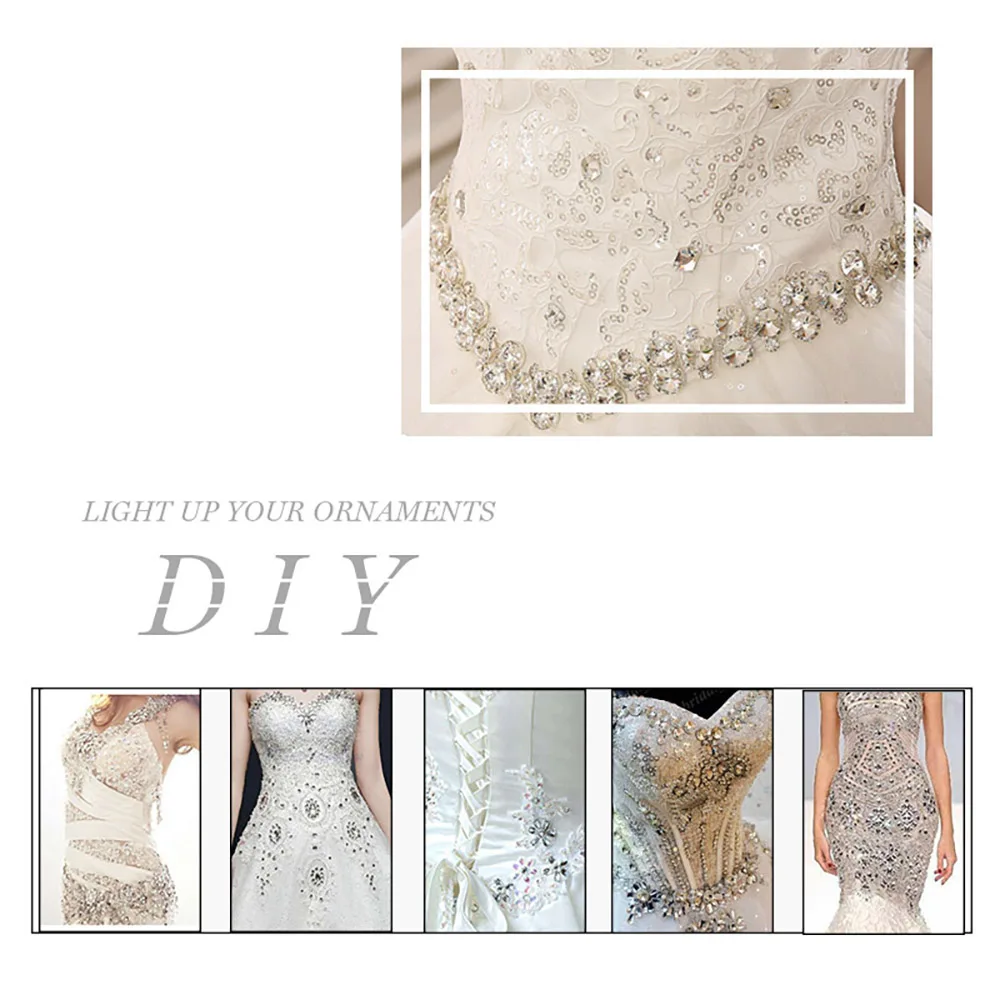 LIGHT UP YOUR ORNAMENTS

DIY