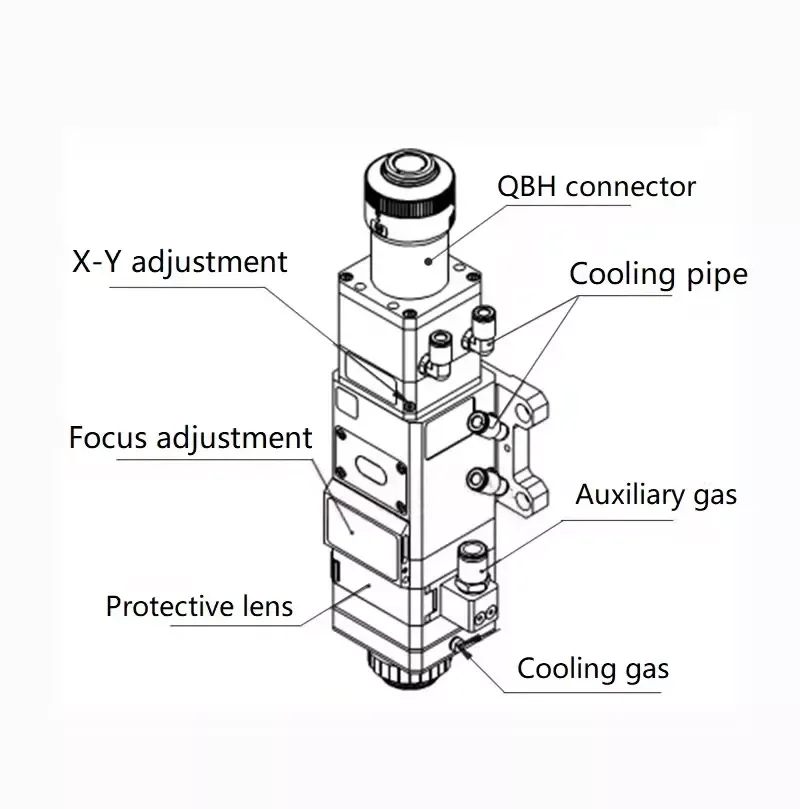 QBH connector

X-Y adjustment

Cooling pipe

Focus adjustment

Auxiliary gas

Protective lens

Cooling gas