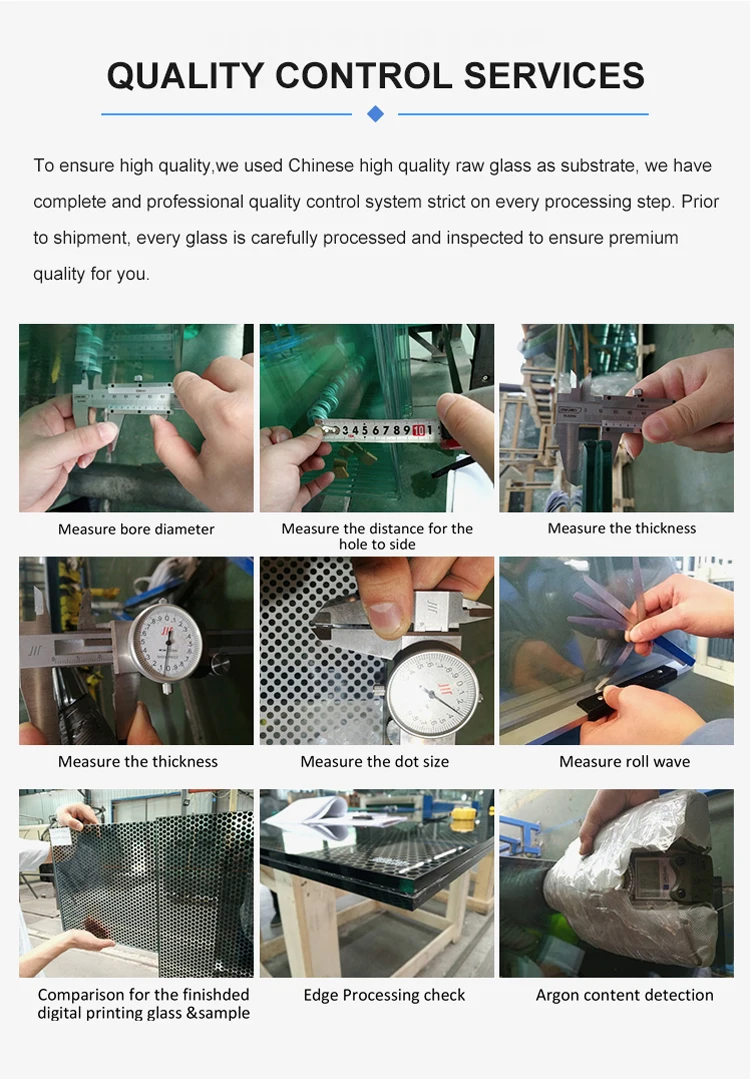 QUALITY CONTROL SERVICES

To ensure high quality,we used Chinese high quality raw glass as substrate, we have complete and professional quality control system strict on every processing step. Prior to shipment, every glass is carefully processed and inspected to ensure premium quality for you.

3 4 5 6 7 8 9 10 1

Measure bore diameter

Measure the distance for the hole to side

Measure the thickness

Measure the thickness

Measure the dot size

Measure roll wave

Comparison for the finishded digital printing glass &sample

Edge Processing check

Argon content detection