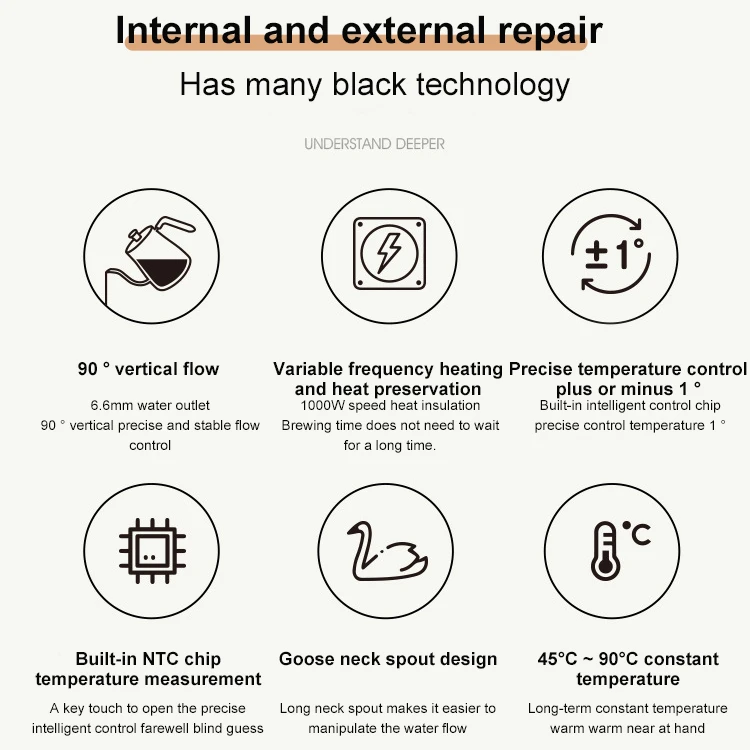 Internal and external repair

Has many black technology

UNDERSTAND DEEPER

±1°

90 ° vertical flow

6.6mm water outlet
90 ° vertical precise and stable flow control

Variable frequency heating and heat preservation

1000W speed heat insulation
Brewing time does not need to wait for a long time.

Precise temperature control plus or minus 1 °

Built-in intelligent control chip
precise control temperature 1 °

°C

Built-in NTC chip temperature measurement

A key touch to open the precise intelligent control farewell blind guess

Goose neck spout design

Long neck spout makes it easier to manipulate the water flow

45°C ~ 90°C constant temperature

Long-term constant temperature warm warm near at hand