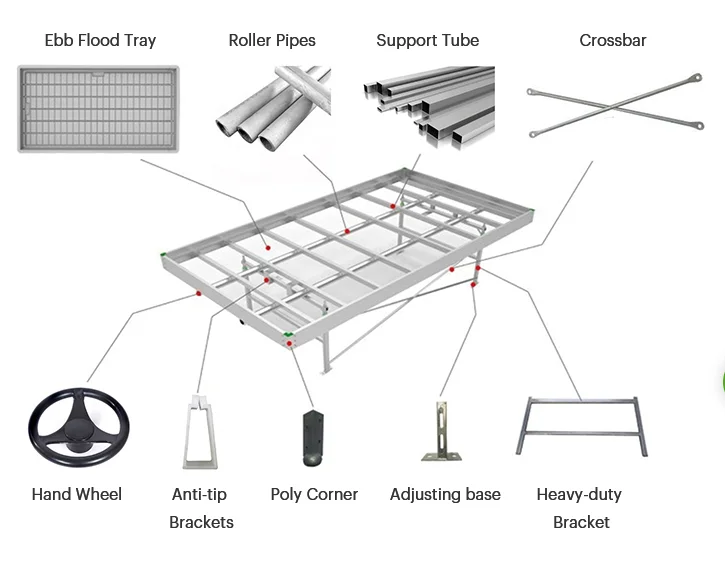 Ebb Flood Tray

Roller Pipes

Support Tube

Crossbar

Hand Wheel

Anti-tip Brackets

Poly Corner

Adjusting base

Heavy-duty Bracket