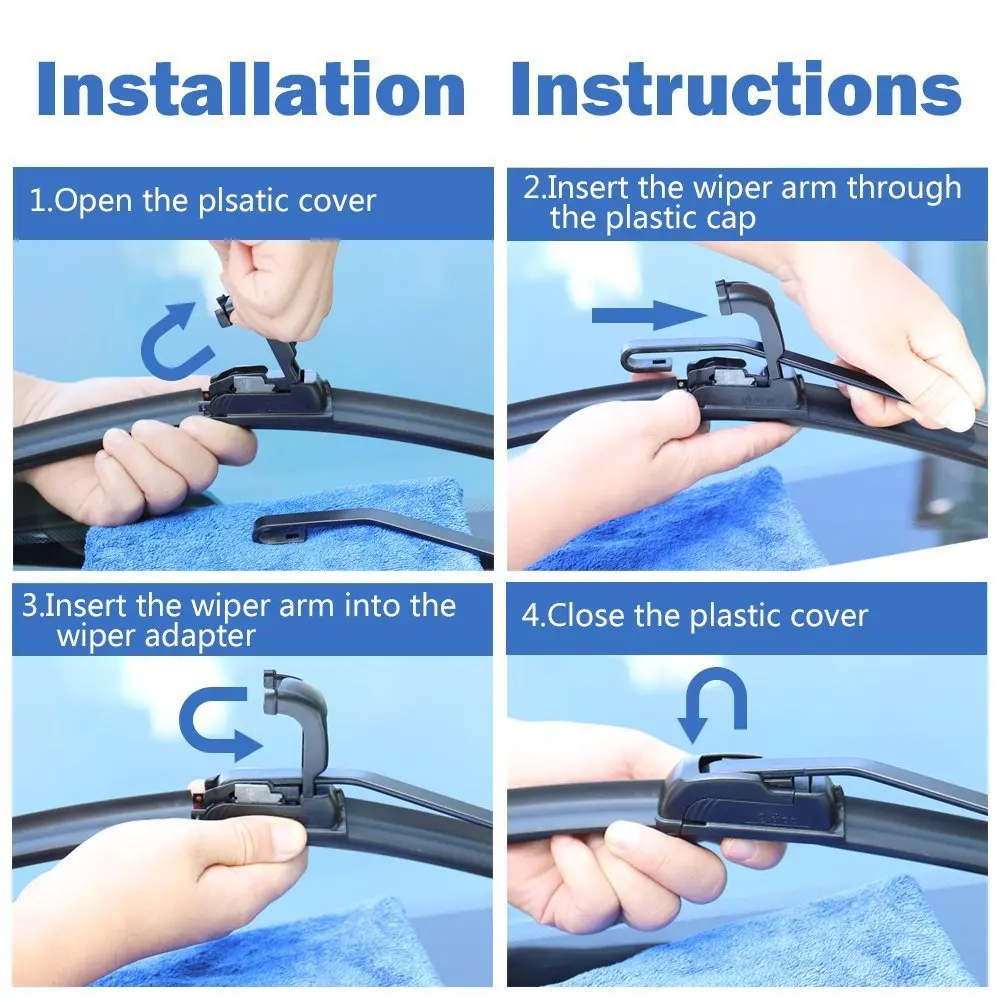 Installation Instructions

1.Open the plsatic cover

2.Insert the wiper arm through the plastic cap

3.Insert the wiper arm into the wiper adapter

4.Close the plastic cover