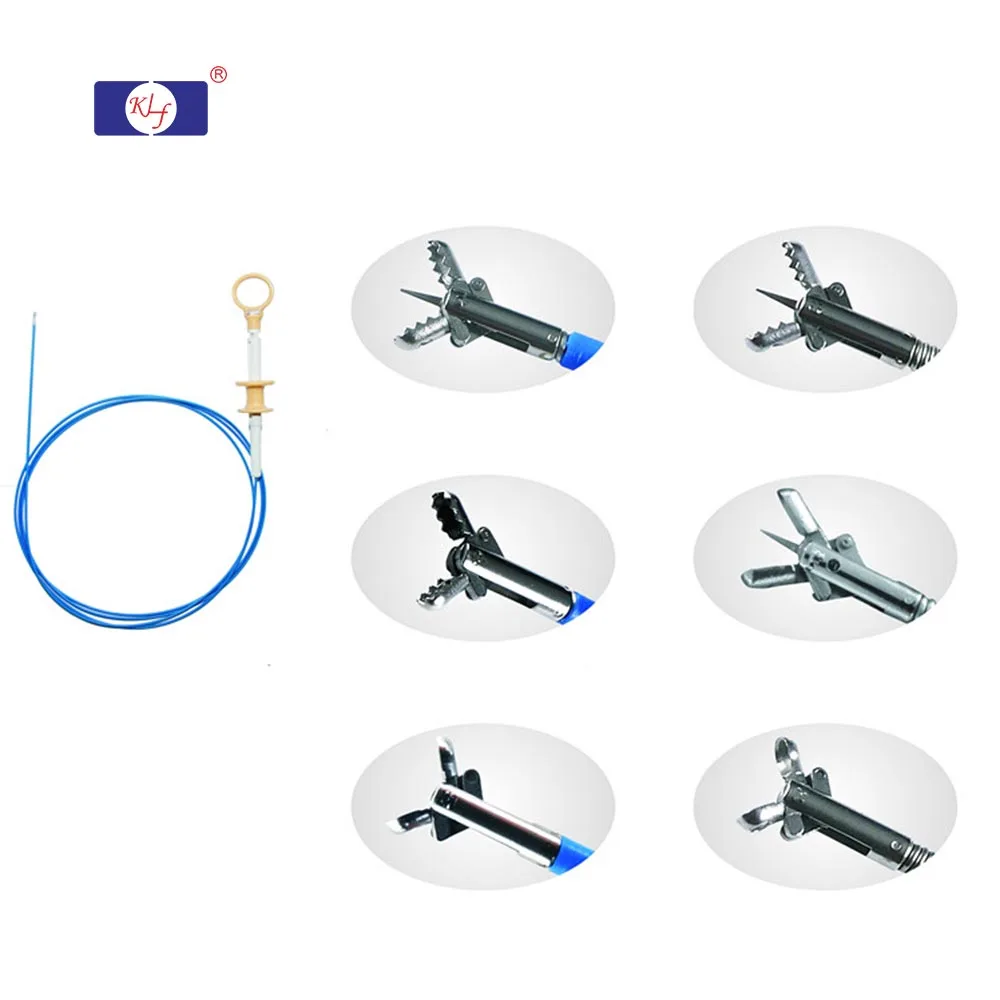 KLf ®