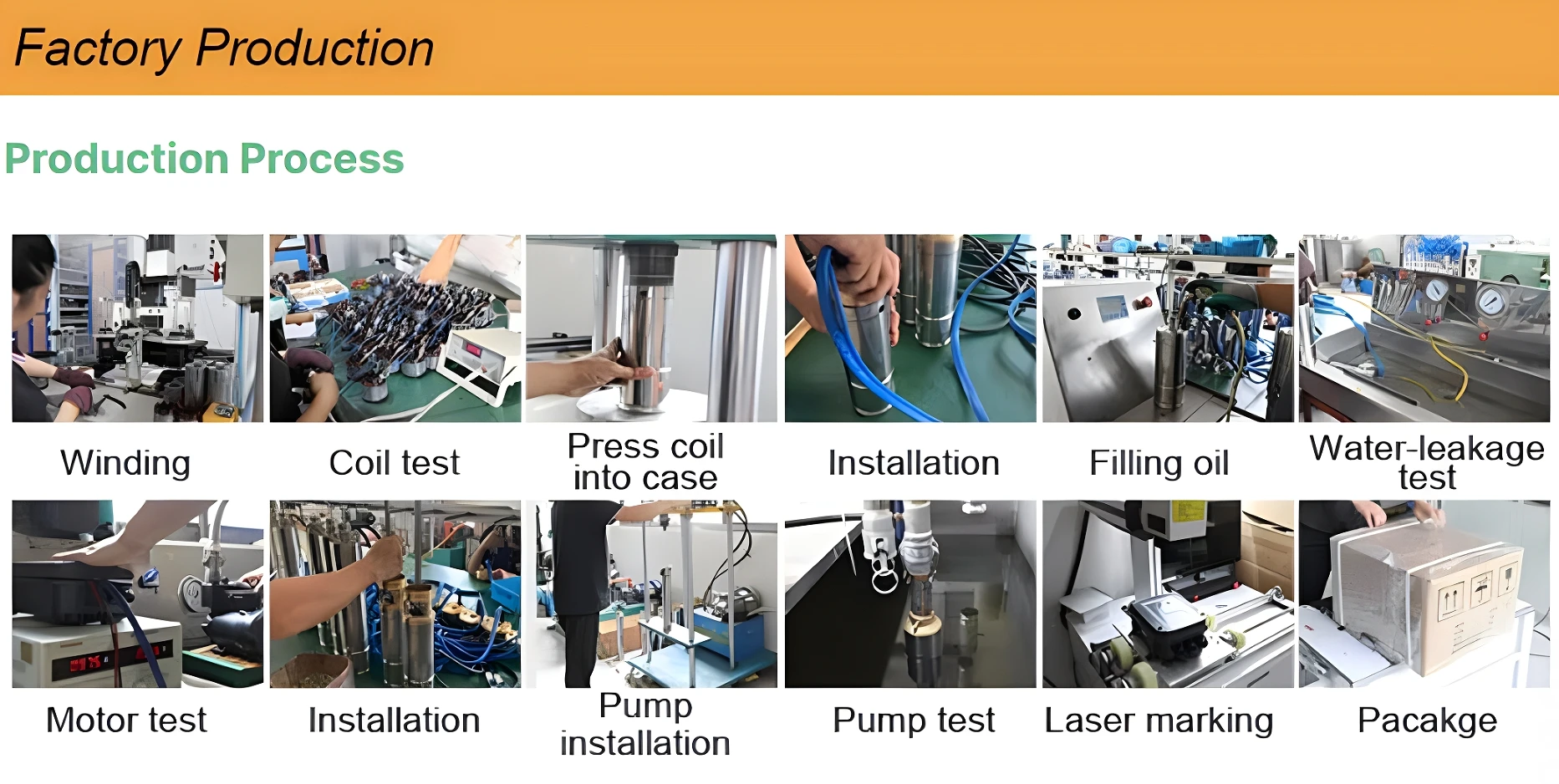 Factory Production

Production Process

Winding

Coil test

Press coil into case

Installation

Filling oil

Water-leakage test

Motor test

Installation

Pump installation

Pump test

Laser marking

Pacakge