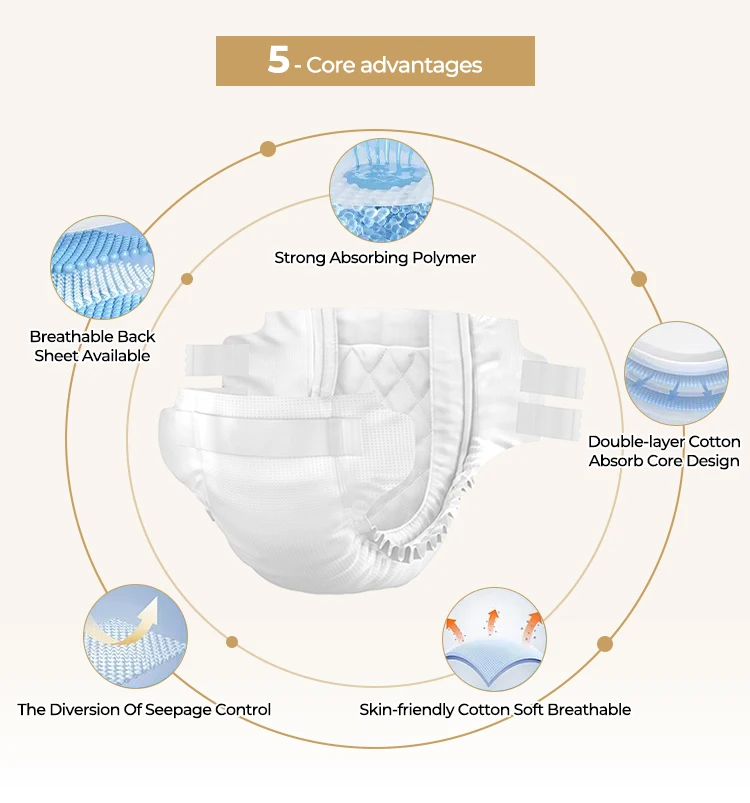 5 - Core advantages

Strong Absorbing Polymer

Breathable Back Sheet Available

Double-layer Cotton Absorb Core Design

The Diversion Of Seepage Control

Skin-friendly Cotton Soft Breathable