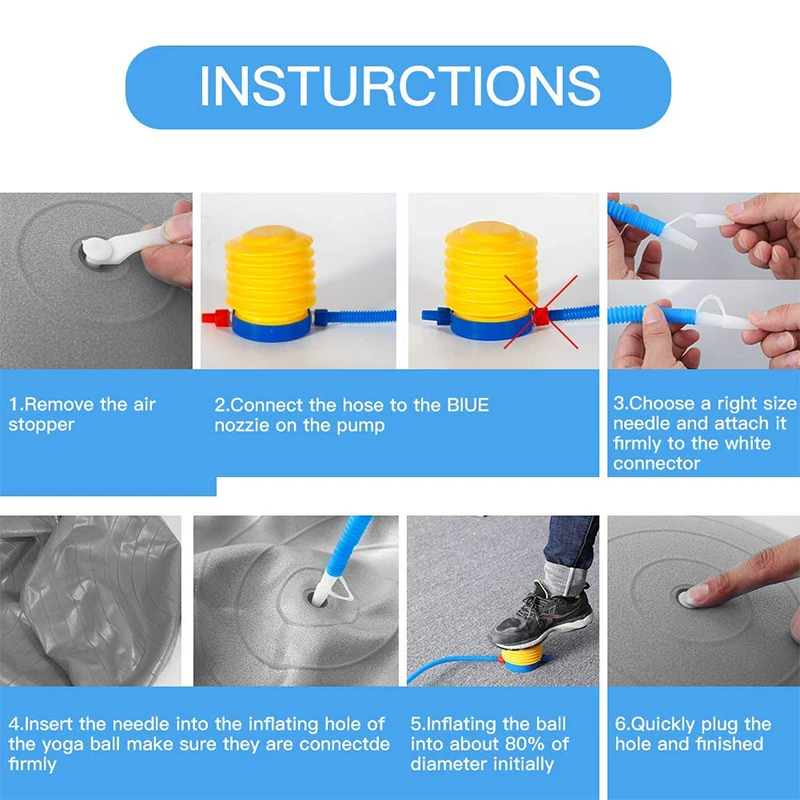 INSTURCTIONS

1.Remove the air stopper

2.Connect the hose to the BIUE nozzie on the pump

3.Choose a right size needle and attach it firmly to the white connector

4.Insert the needle into the inflating hole of the yoga ball make sure they are connectde firmly

5.Inflating the ball into about 80% of diameter initially

6.Quickly plug the hole and finished