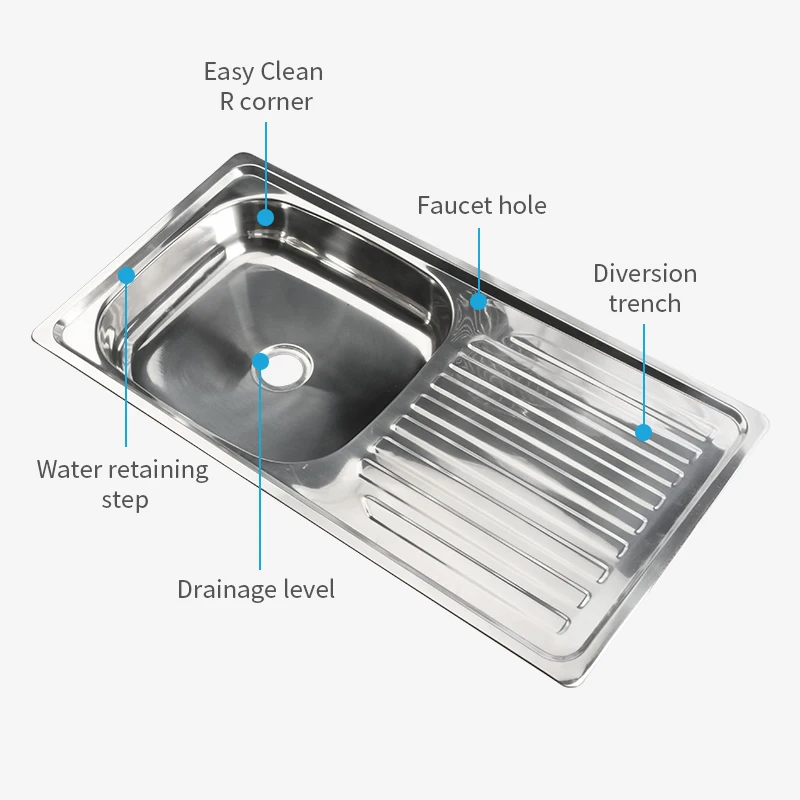 Easy Clean R corner

Faucet hole

Diversion trench

Water retaining step

Drainage level