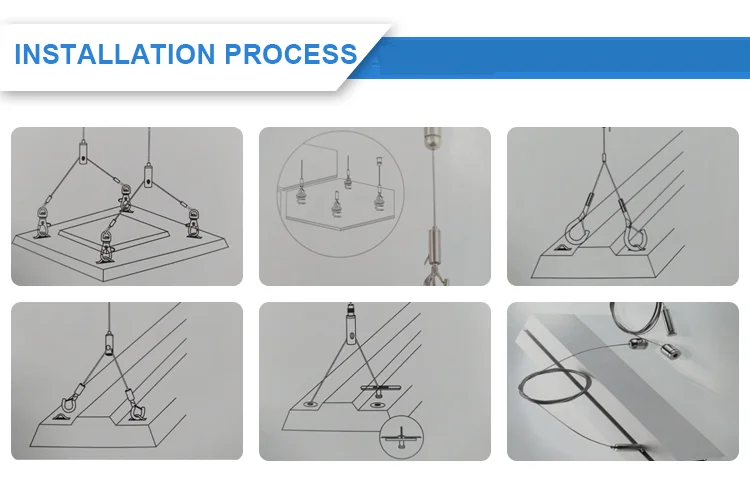 INSTALLATION PROCESS