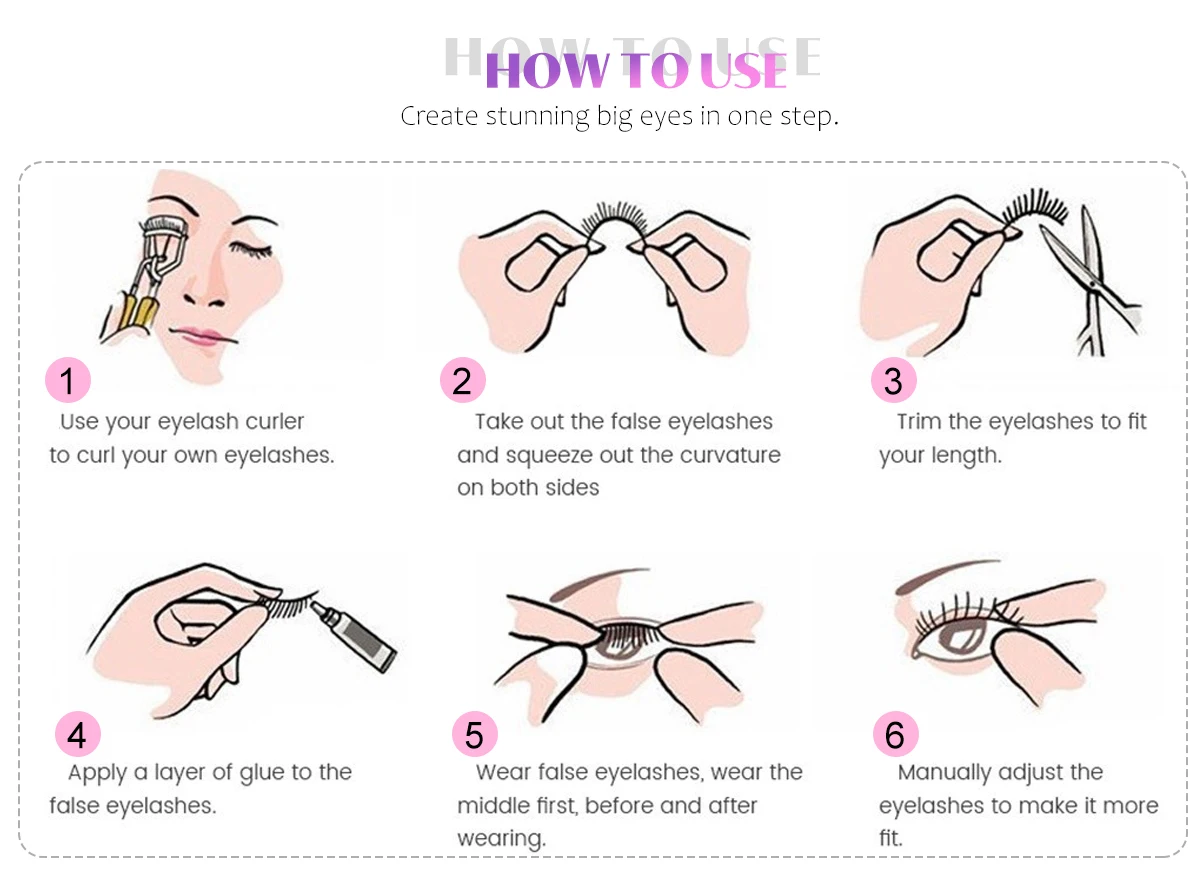 HOW TO USE
HOW TO USE
Create stunning big eyes in one step.

1
Use your eyelash curler to curl your own eyelashes.

2
Take out the false eyelashes and squeeze out the curvature on both sides

3
Trim the eyelashes to fit your length.

4
Apply a layer of glue to the false eyelashes.

5
Wear false eyelashes, wear the middle first, before and after wearing.

6
Manually adjust the eyelashes to make it more fit.