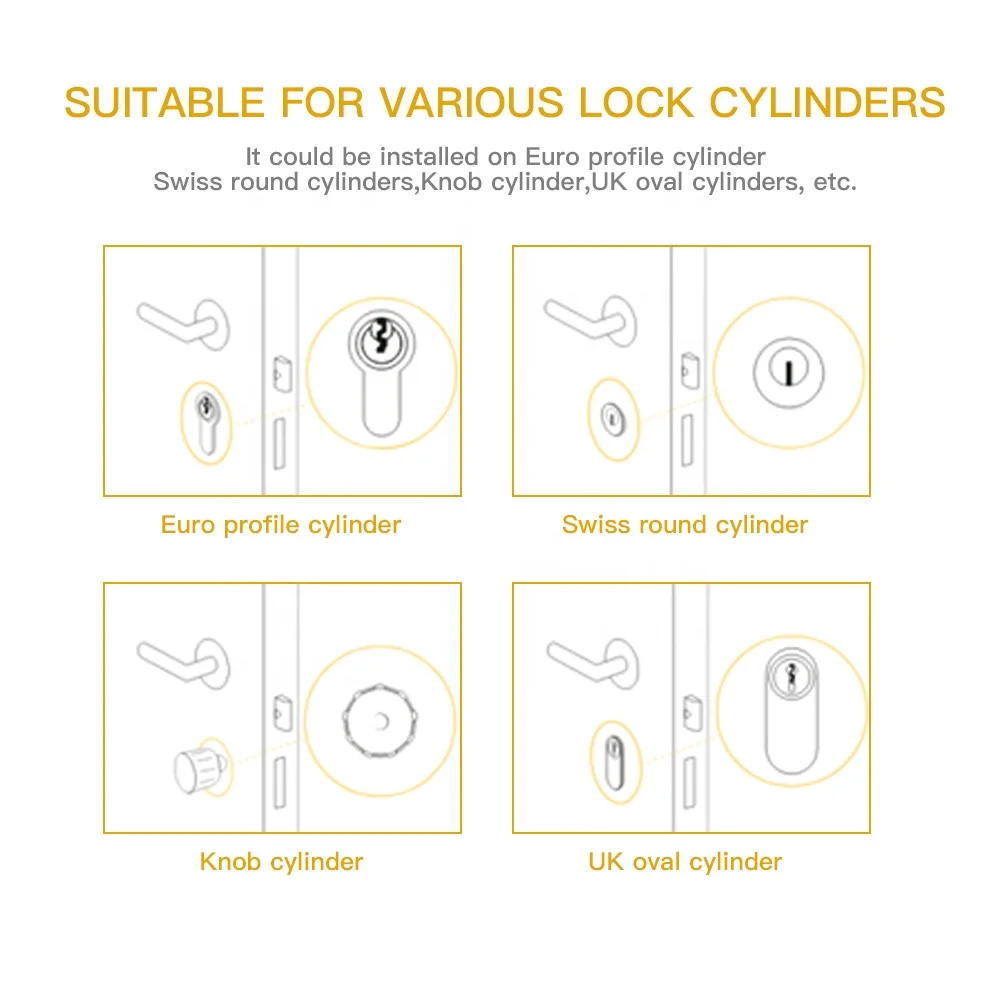 SUITABLE FOR VARIOUS LOCK CYLINDERS

It could be installed on Euro profile cylinder
Swiss round cylinders,Knob cylinder,UK oval cylinders, etc.

Euro profile cylinder

Swiss round cylinder

Knob cylinder

UK oval cylinder