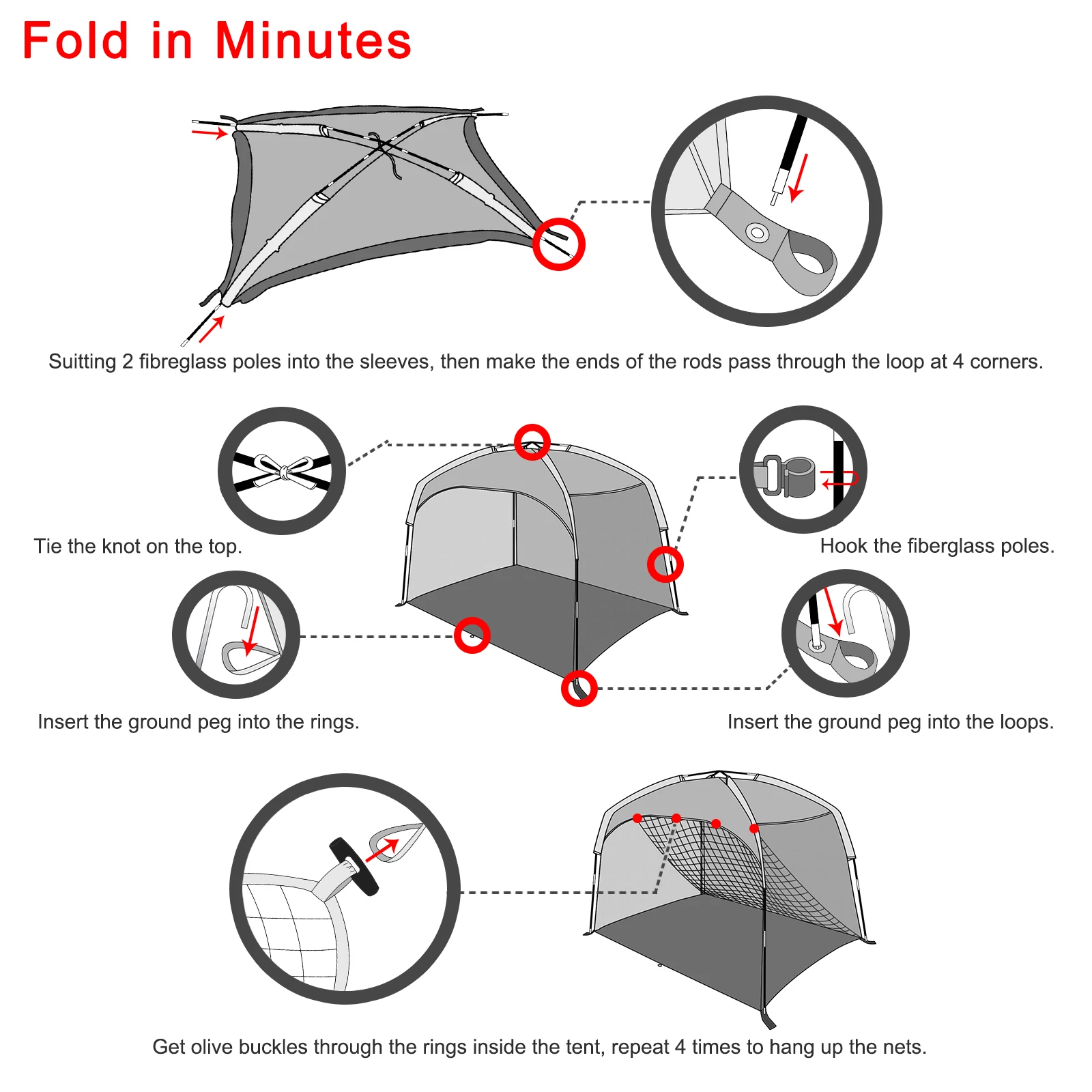 Fold in Minutes

Suitting 2 fibreglass poles into the sleeves, then make the ends of the rods pass through the loop at 4 corners.

Tie the knot on the top.

Hook the fiberglass poles.

Insert the ground peg into the rings.

Insert the ground peg into the loops.

Get olive buckles through the rings inside the tent, repeat 4 times to hang up the nets.