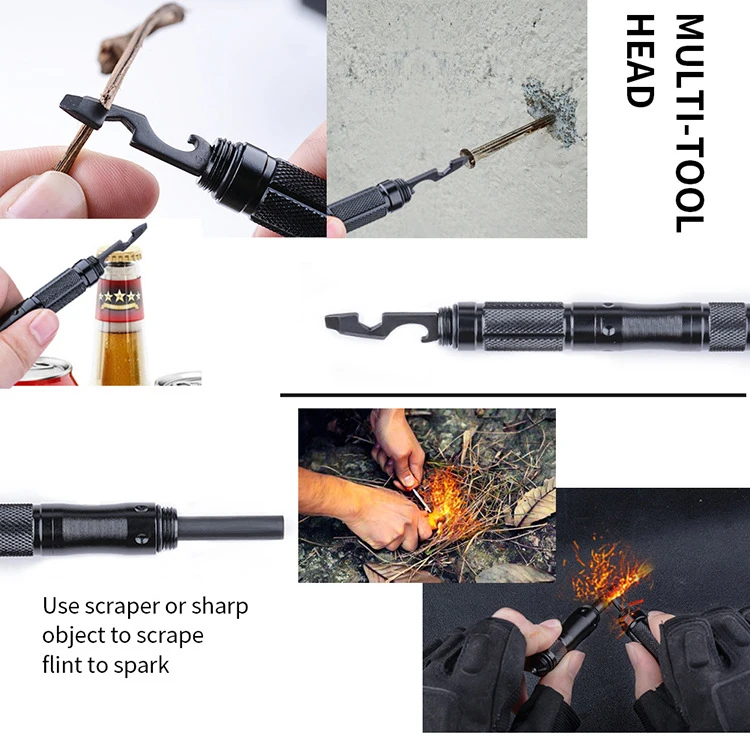 MULTI-TOOL HEAD

Use scraper or sharp object to scrape flint to spark