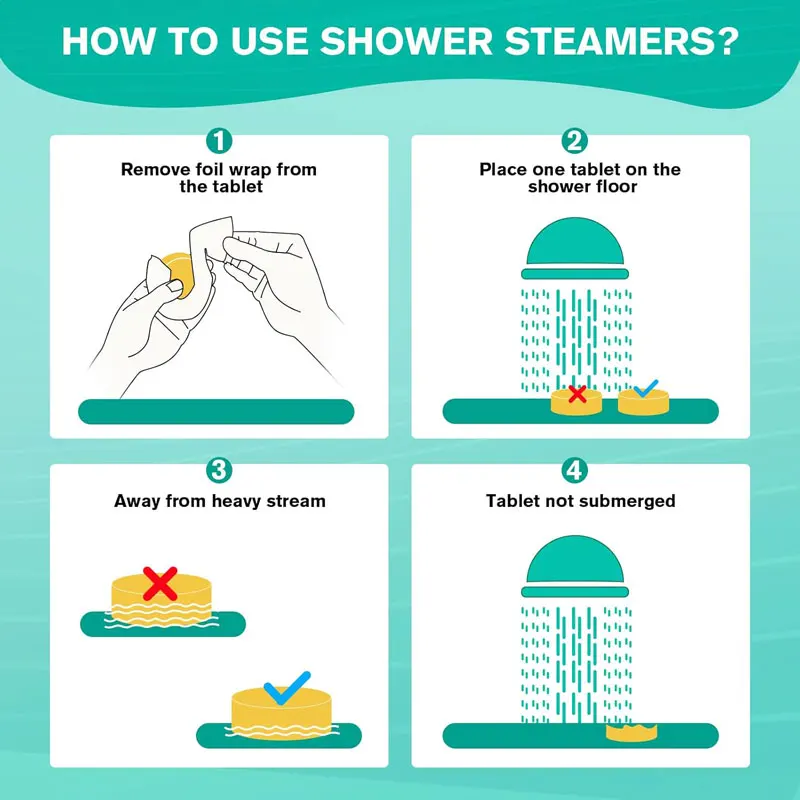 HOW TO USE SHOWER STEAMERS?

1
Remove foil wrap from the tablet

2
Place one tablet on the shower floor

3
Away from heavy stream

4
Tablet not submerged