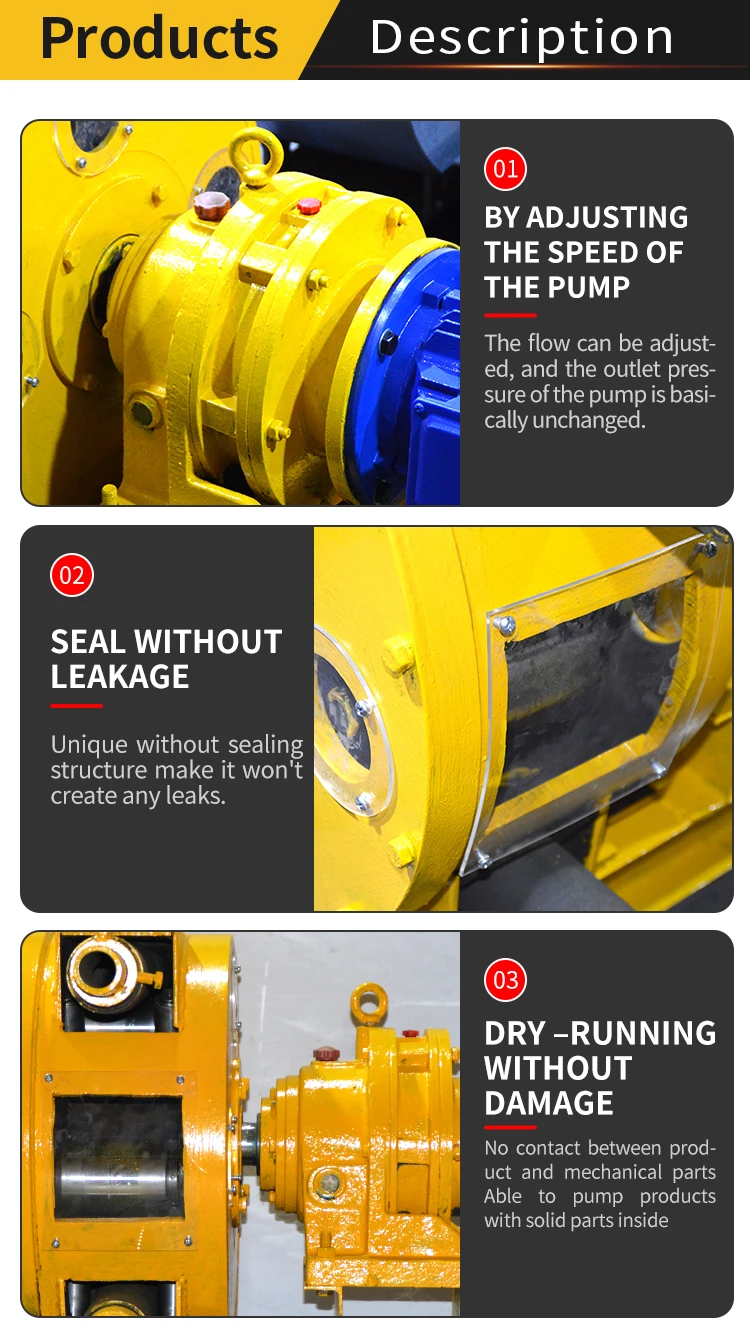 Products Description

01

BY ADJUSTING THE SPEED OF THE PUMP

The flow can be adjusted, and the outlet pressure of the pump is basically unchanged.

02

SEAL WITHOUT LEAKAGE

Unique without sealing structure make it won't create any leaks.

03

DRY –RUNNING WITHOUT DAMAGE

No contact between product and mechanical parts Able to pump products with solid parts inside