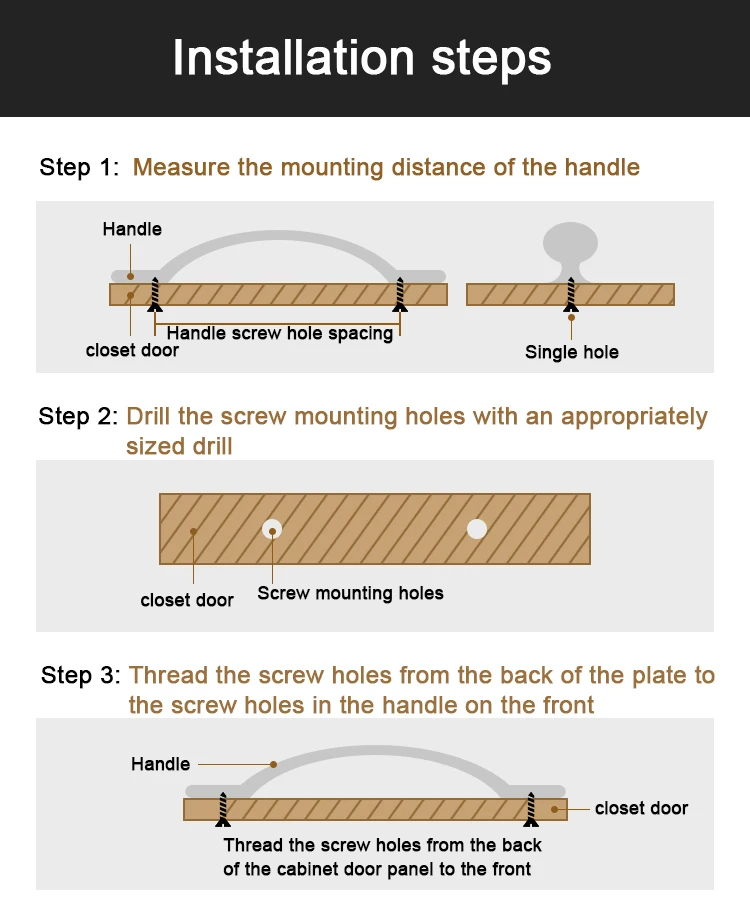 Installation steps

Step 1: Measure the mounting distance of the handle

Handle

Handle screw hole spacing

closet door

Single hole

Step 2: Drill the screw mounting holes with an appropriately sized drill

closet door

Screw mounting holes

Step 3: Thread the screw holes from the back of the plate to the screw holes in the handle on the front

Handle

closet door

Thread the screw holes from the back of the cabinet door panel to the front