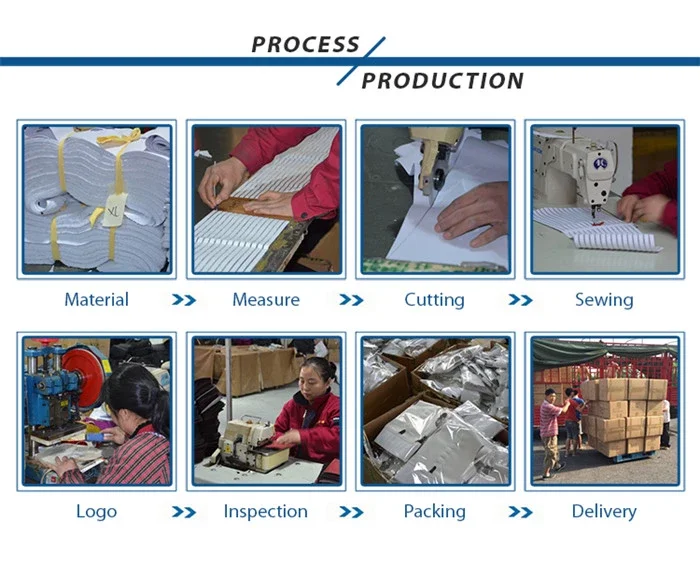 PROCESS
PRODUCTION

XL

Material >> Measure >> Cutting >> Sewing

Logo >> Inspection >> Packing >> Delivery