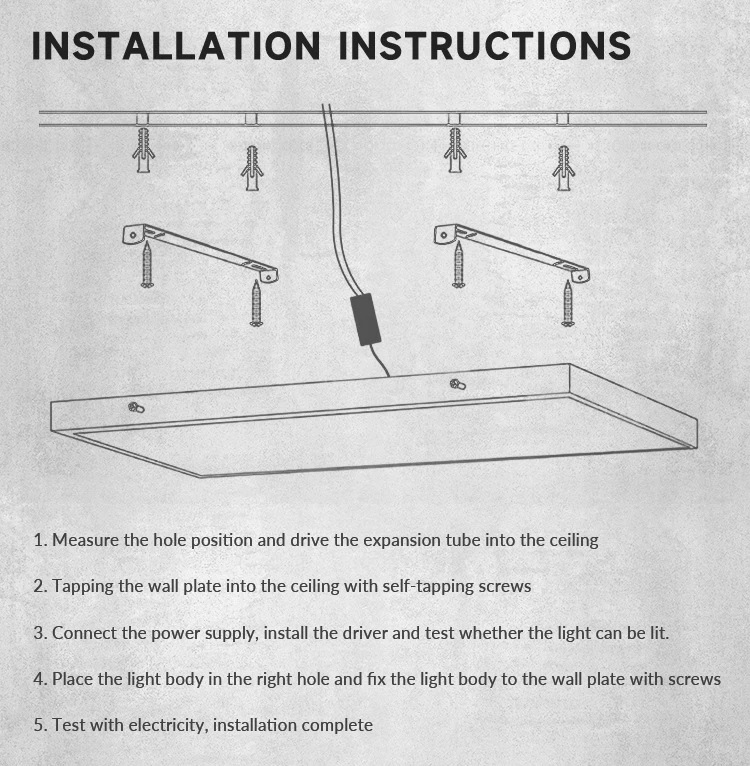 INSTALLATION INSTRUCTIONS

1. Measure the hole position and drive the expansion tube into the ceiling

2. Tapping the wall plate into the ceiling with self-tapping screws

3. Connect the power supply, install the driver and test whether the light can be lit.

4. Place the light body in the right hole and fix the light body to the wall plate with screws

5. Test with electricity, installation complete