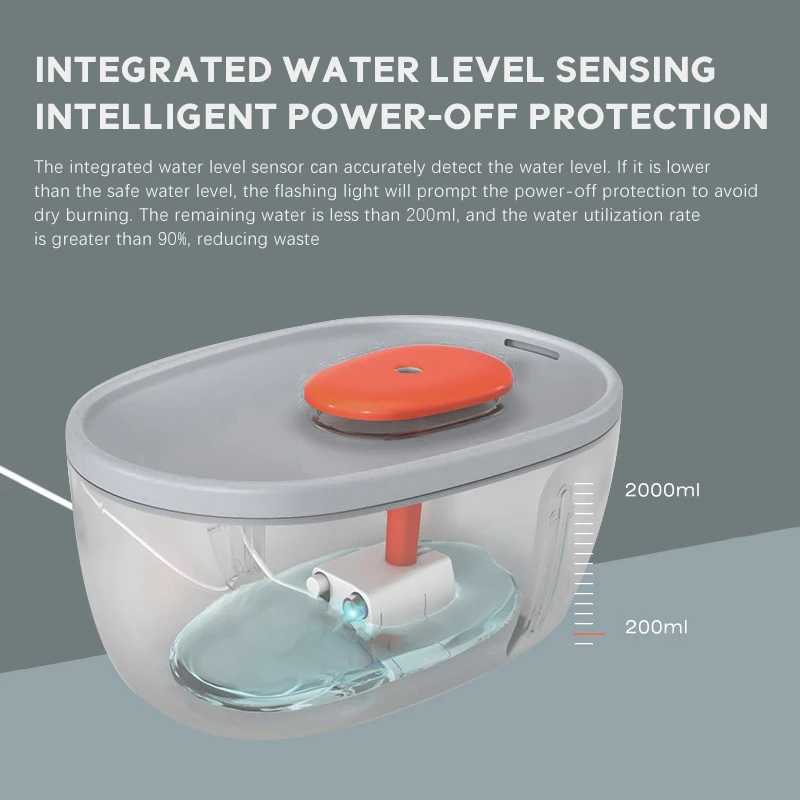 INTEGRATED WATER LEVEL SENSING
INTELLIGENT POWER-OFF PROTECTION

The integrated water level sensor can accurately detect the water level. If it is lower than the safe water level, the flashing light will prompt the power-off protection to avoid dry burning. The remaining water is less than 200ml, and the water utilization rate is greater than 90%, reducing waste

2000ml

200ml