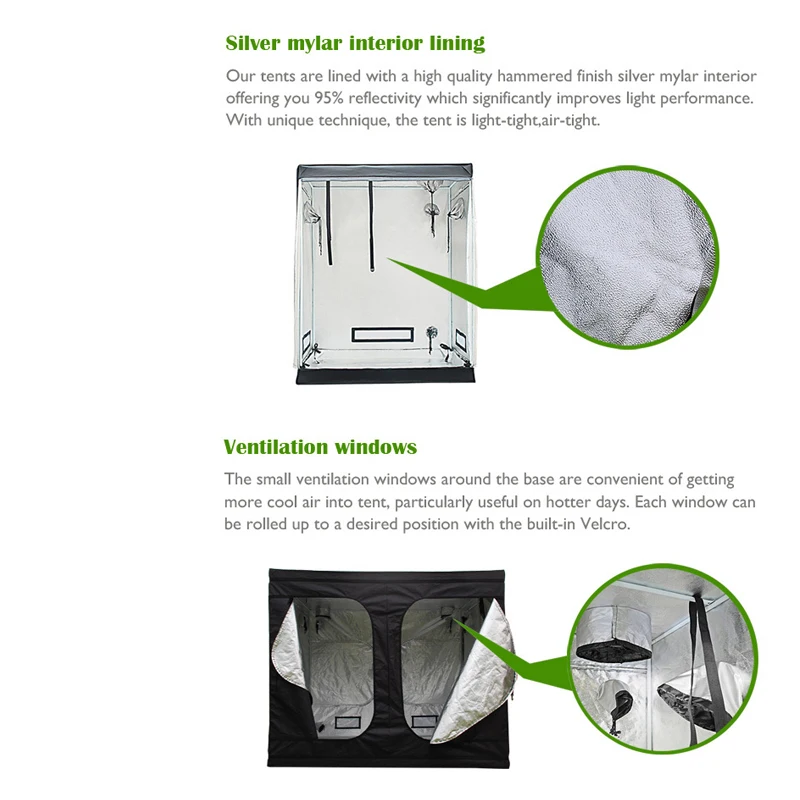 Silver mylar interior lining

Our tents are lined with a high quality hammered finish silver mylar interior offering you 95% reflectivity which significantly improves light performance. With unique technique, the tent is light-tight,air-tight.

Ventilation windows

The small ventilation windows around the base are convenient of getting more cool air into tent, particularly useful on hotter days. Each window can be rolled up to a desired position with the built-in Velcro.