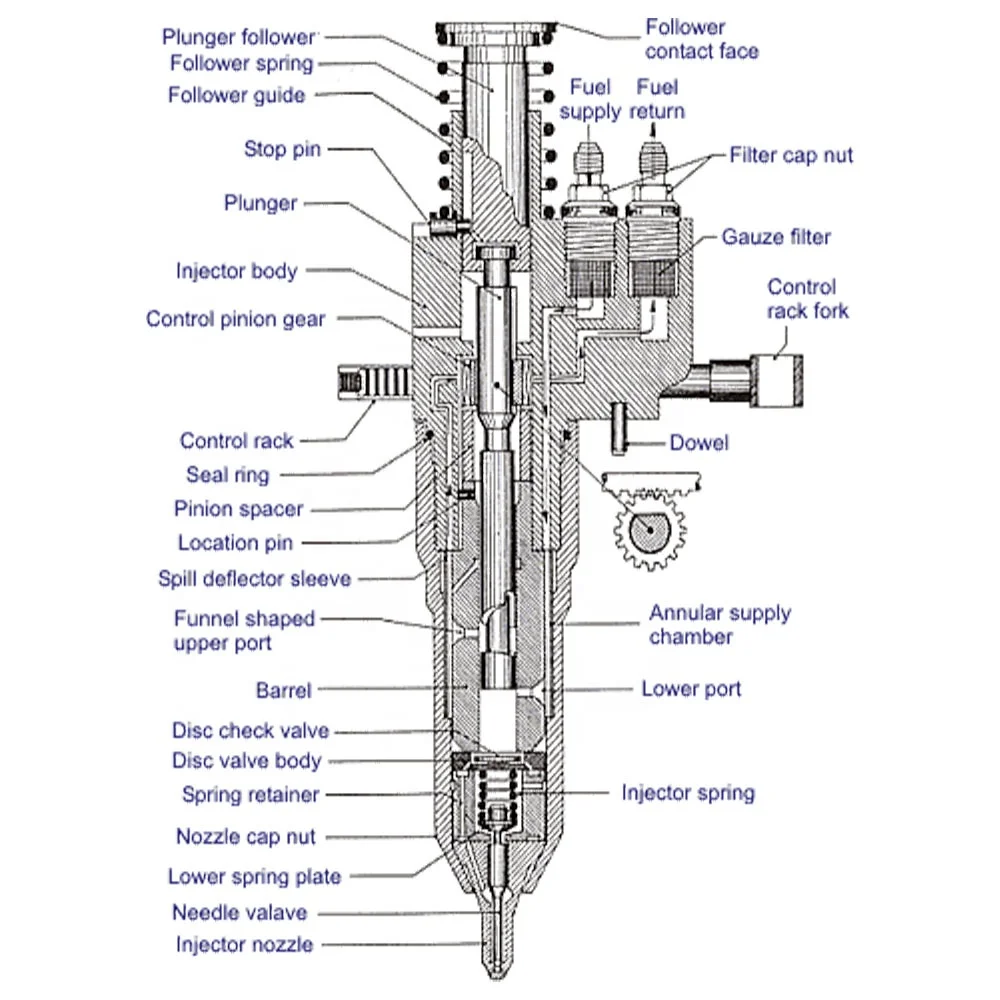 Plunger follower
Follower spring
Follower guide
Stop pin
Plunger
Injector body
Control pinion gear
Control rack
Seal ring
Pinion spacer
Location pin
Spill deflector sleeve
Funnel shaped upper port
Barrel
Disc check valve
Disc valve body
Spring retainer
Nozzle cap nut
Lower spring plate
Needle valave
Injector nozzle

Follower contact face
Fuel supply
Fuel return
Filter cap nut
Gauze filter
Control rack fork
Dowel
Annular supply chamber
Lower port
Injector spring