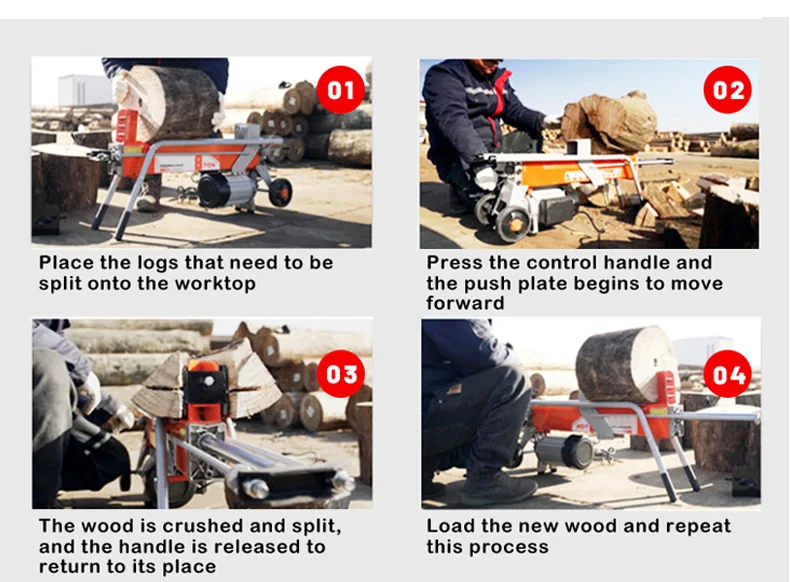 01

Place the logs that need to be split onto the worktop

02

Press the control handle and the push plate begins to move forward

03

The wood is crushed and split, and the handle is released to return to its place

04

Load the new wood and repeat this process