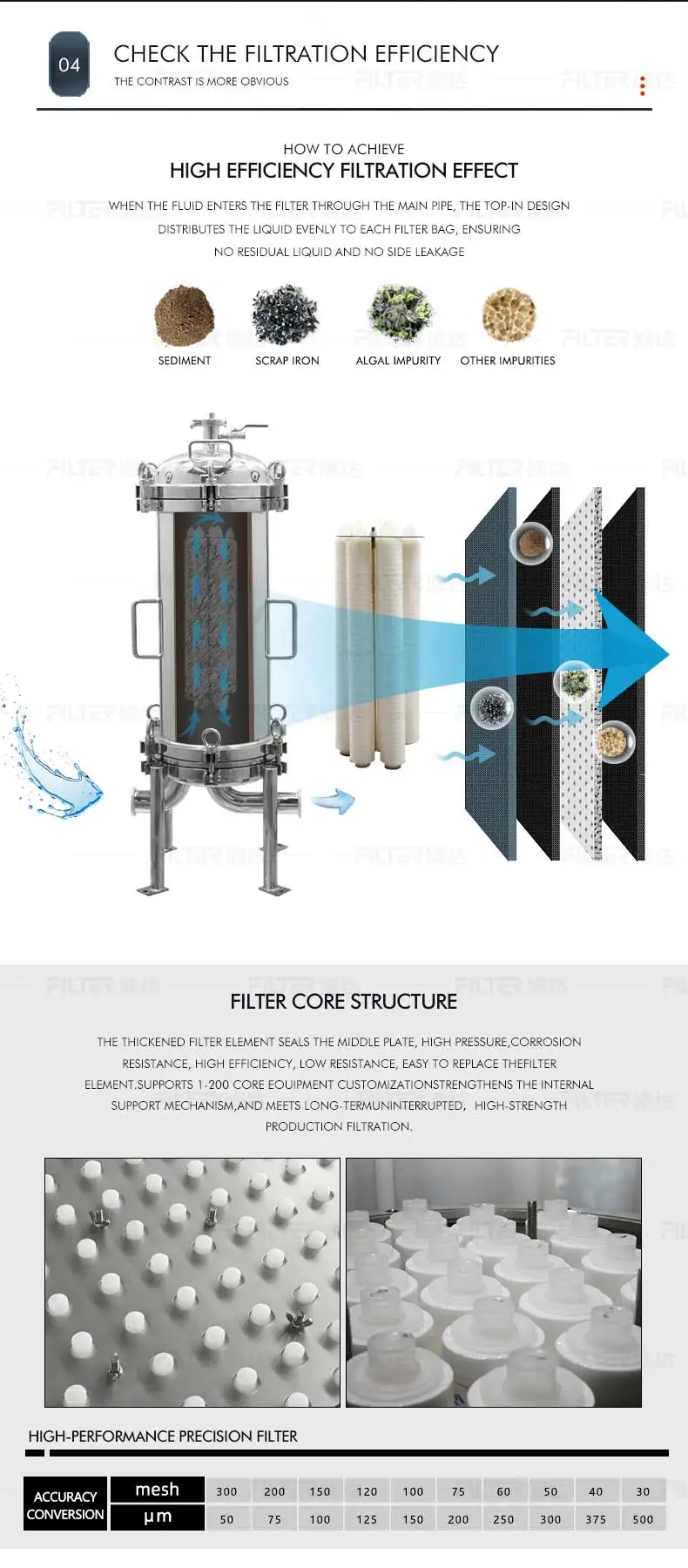 04

CHECK THE FILTRATION EFFICIENCY

THE CONTRAST IS MORE OBVIOUS

HOW TO ACHIEVE

HIGH EFFICIENCY FILTRATION EFFECT

WHEN THE FLUID ENTERS THE FILTER THROUGH THE MAIN PIPE, THE TOP-IN DESIGN DISTRIBUTES THE LIQUID EVENLY TO EACH FILTER BAG, ENSURING NO RESIDUAL LIQUID AND NO SIDE LEAKAGE

SEDIMENT

SCRAP IRON

ALGAL IMPURITY

OTHER IMPURITIES

FILTER CORE STRUCTURE

THE THICKENED FILTER ELEMENT SEALS THE MIDDLE PLATE, HIGH PRESSURE,CORROSION RESISTANCE, HIGH EFFICIENCY, LOW RESISTANCE, EASY TO REPLACE THEFILTER ELEMENT.SUPPORTS 1-200 CORE EOUIPMENT CUSTOMIZATIONSTRENGTHENS THE INTERNAL SUPPORT MECHANISM,AND MEETS LONG-TERMUNINTERRUPTED, HIGH-STRENGTH PRODUCTION FILTRATION.

HIGH-PERFORMANCE PRECISION FILTER

| ACCURACY CONVERSION | mesh | 300 | 200 | 150 | 120 | 100 | 75 | 60 | 50 | 40 | 30 |
|---|---|---|---|---|---|---|---|---|---|---|---|
| | μm | 50 | 75 | 100 | 125 | 150 | 200 | 250 | 300 | 375 | 500 |