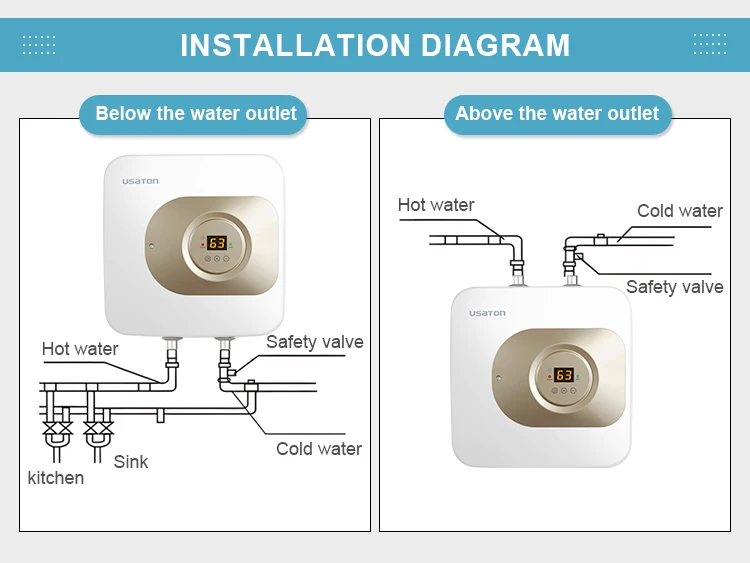 INSTALLATION DIAGRAM

Below the water outlet

USATON

63

Hot water

Safety valve

Cold water

Sink

kitchen

Above the water outlet

Hot water

Cold water

Safety valve

USATON

63