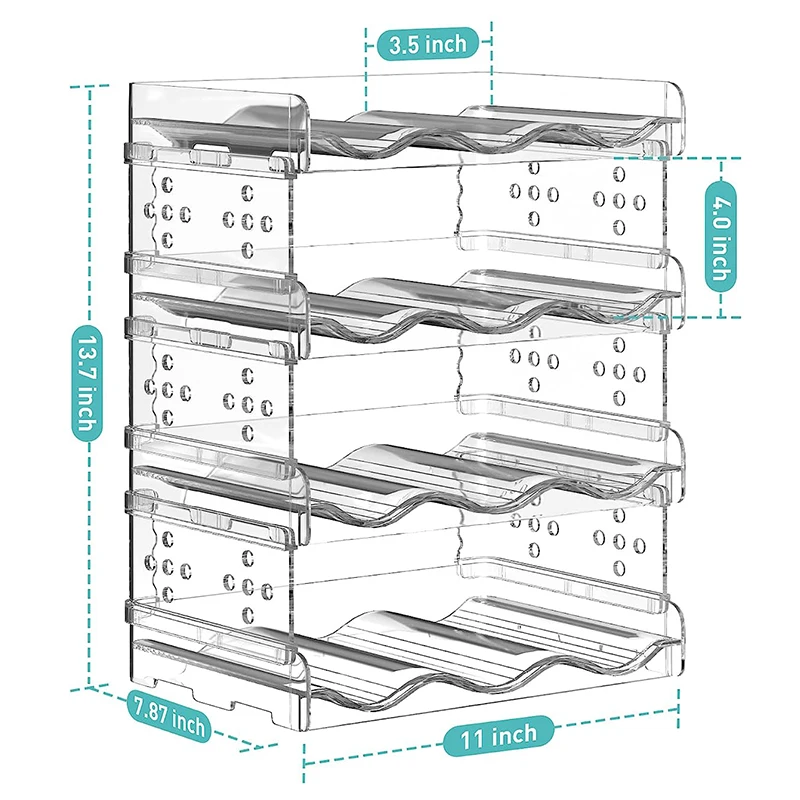 3.5 inch

4.0 inch

13.7 inch

7.87 inch

11 inch