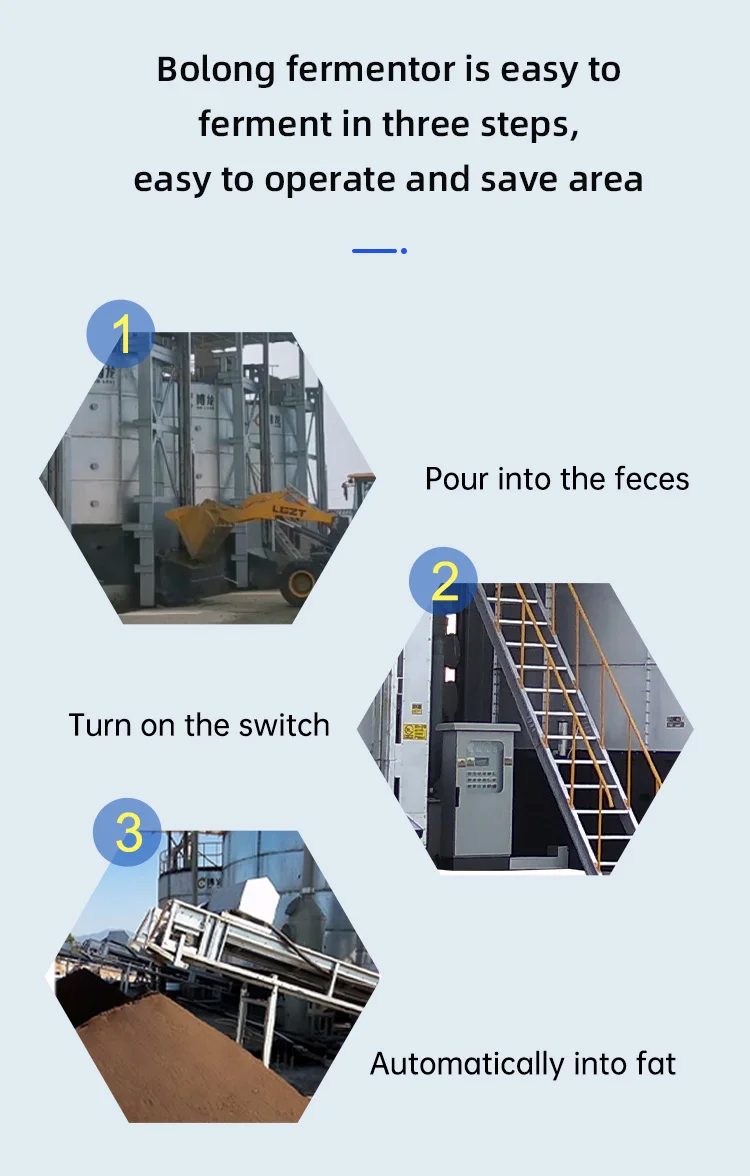 Bolong fermentor is easy to ferment in three steps, easy to operate and save area

1

LGZT

Pour into the feces

2

Turn on the switch

3

Automatically into fat