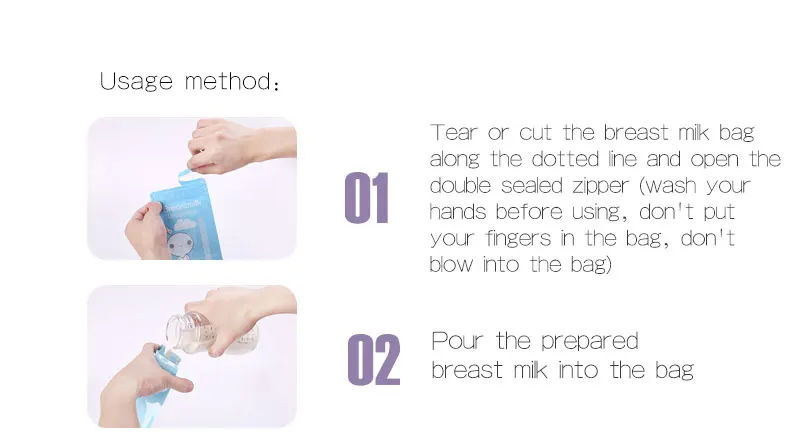 Usage method:

01

Tear or cut the breast milk bag along the dotted line and open the double sealed zipper (wash your hands before using, don't put your fingers in the bag, don't blow into the bag)

02

Pour the prepared breast milk into the bag