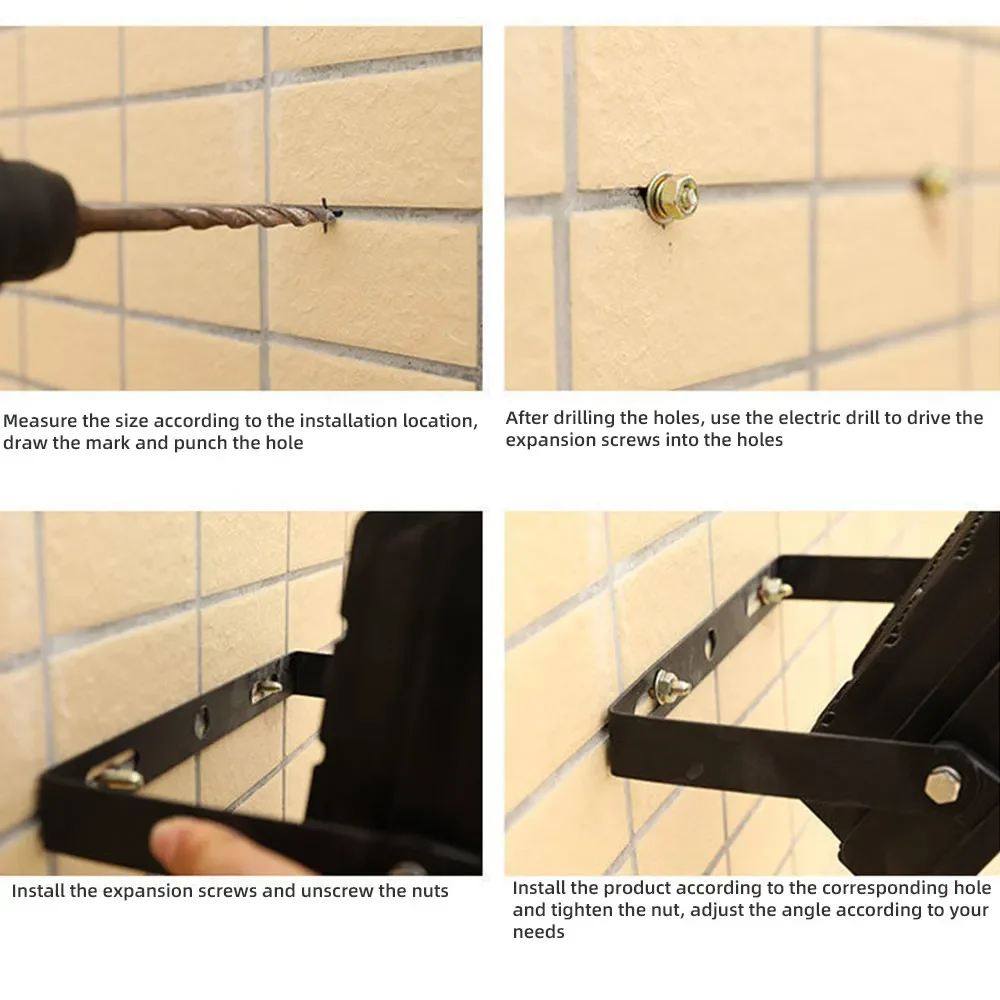 Measure the size according to the installation location, draw the mark and punch the hole

After drilling the holes, use the electric drill to drive the expansion screws into the holes

Install the expansion screws and unscrew the nuts

Install the product according to the corresponding hole and tighten the nut, adjust the angle according to your needs