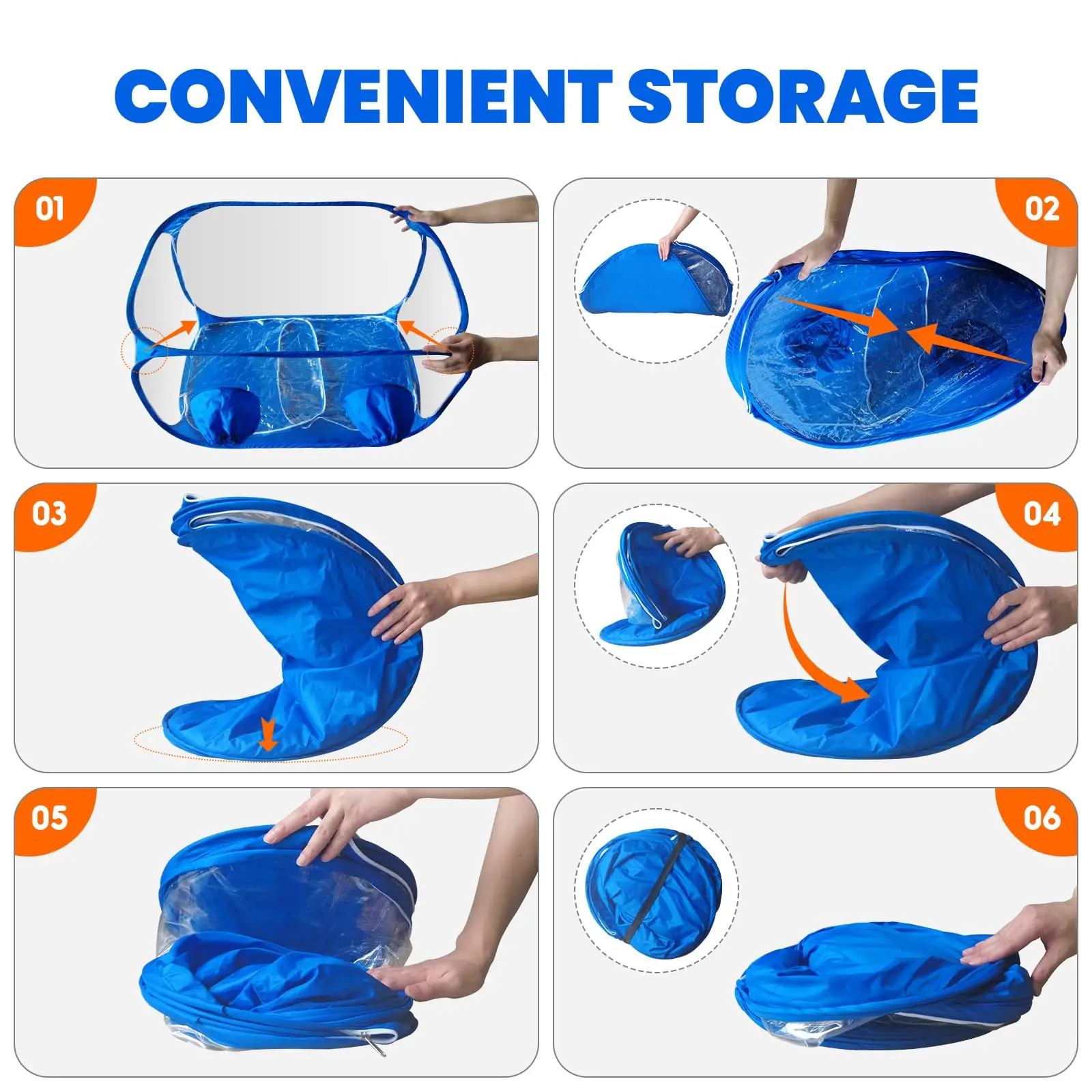 CONVENIENT STORAGE

01

02

03

04

05

06