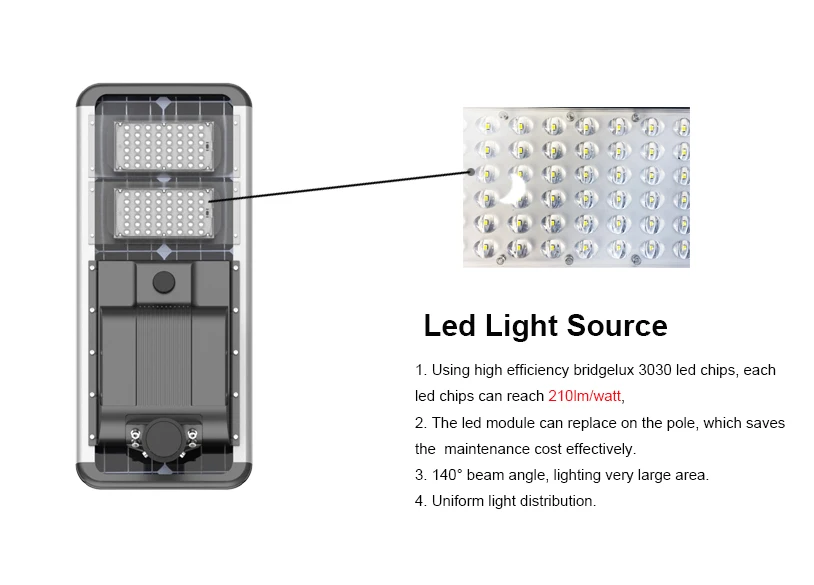 Led Light Source

1. Using high efficiency bridgelux 3030 led chips, each led chips can reach 210lm/watt,

2. The led module can replace on the pole, which saves the maintenance cost effectively.

3. 140° beam angle, lighting very large area.

4. Uniform light distribution.