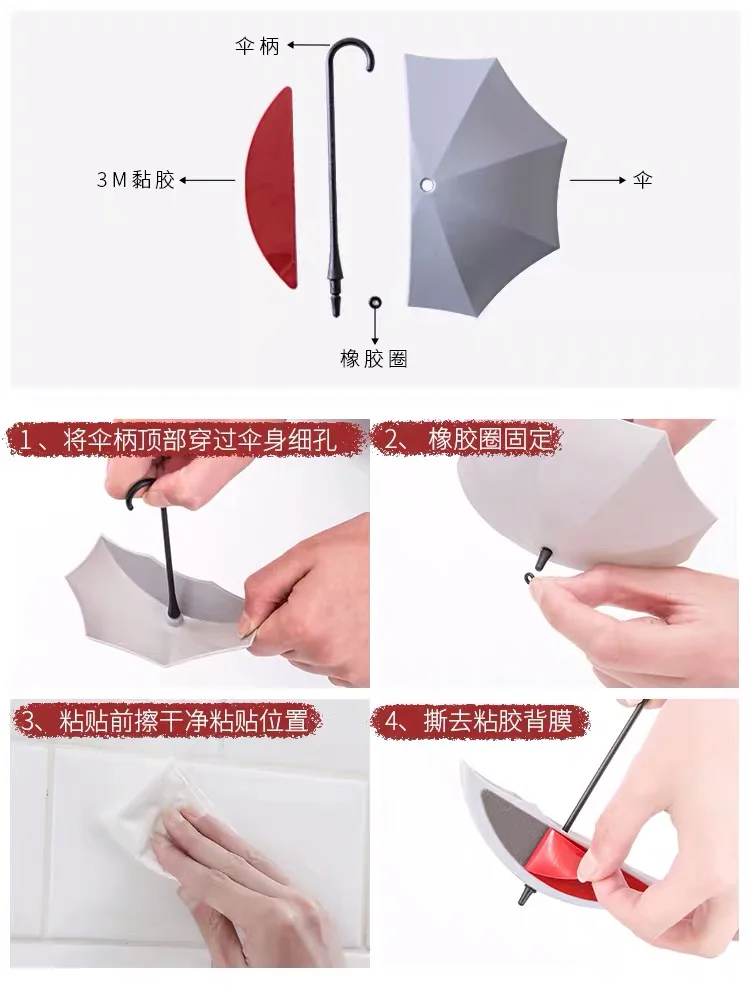 伞柄

3M黏胶

伞

橡胶圈

1、将伞柄顶部穿过伞身细孔

2、橡胶圈固定

3、粘贴前擦干净粘贴位置

4、撕去粘胶背膜