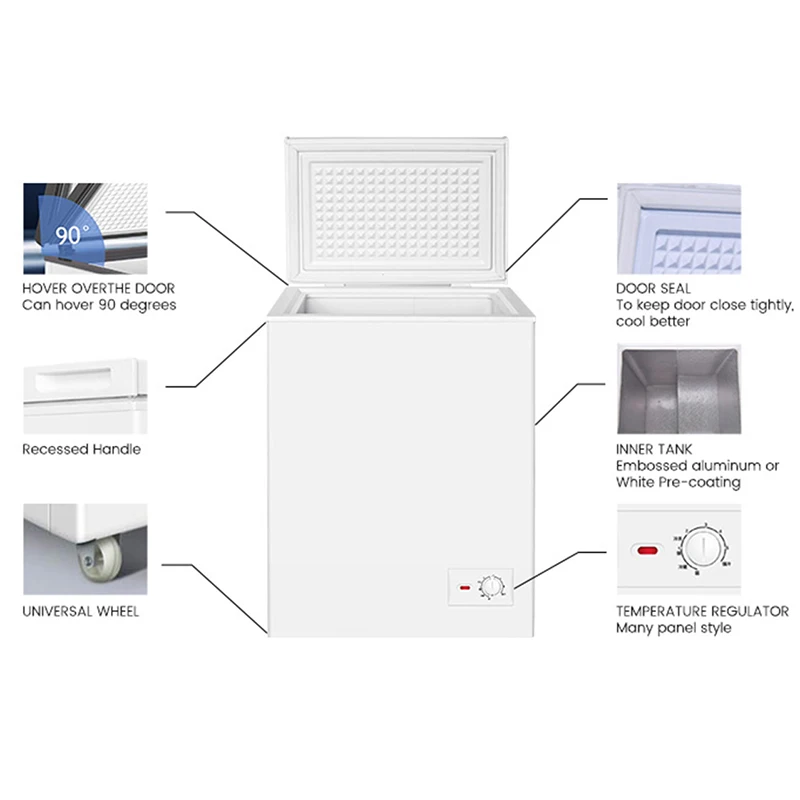 90°

HOVER OVERTHE DOOR
Can hover 90 degrees

Recessed Handle

UNIVERSAL WHEEL

DOOR SEAL
To keep door close tightly, cool better

INNER TANK
Embossed aluminum or White Pre-coating

TEMPERATURE REGULATOR
Many panel style