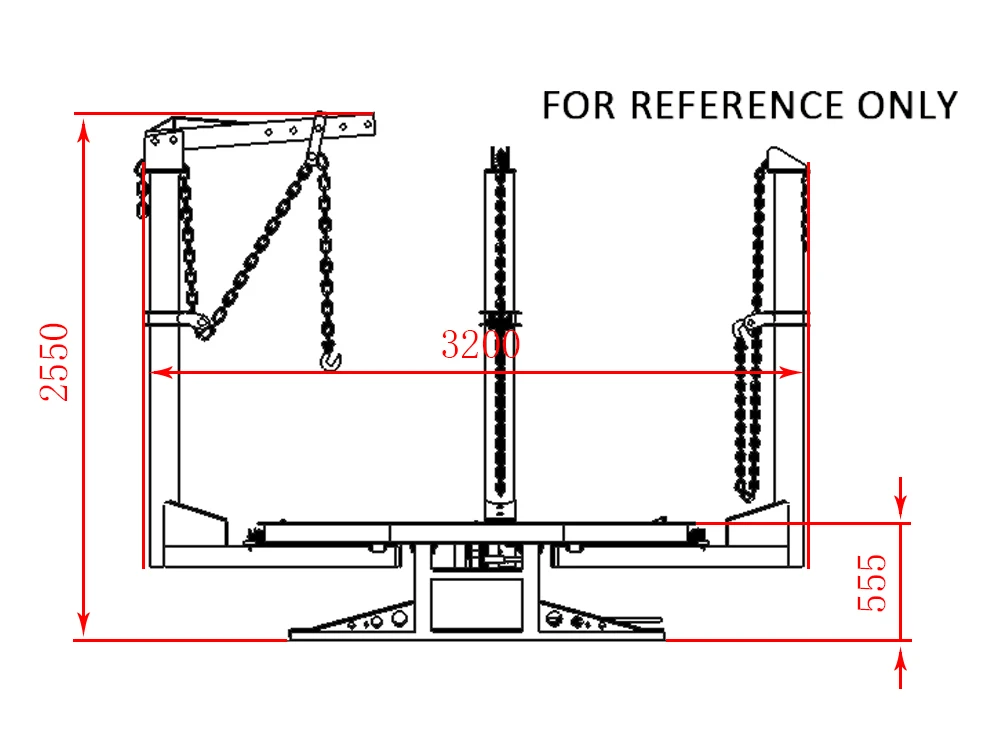 FOR REFERENCE ONLY

2550

3200

555