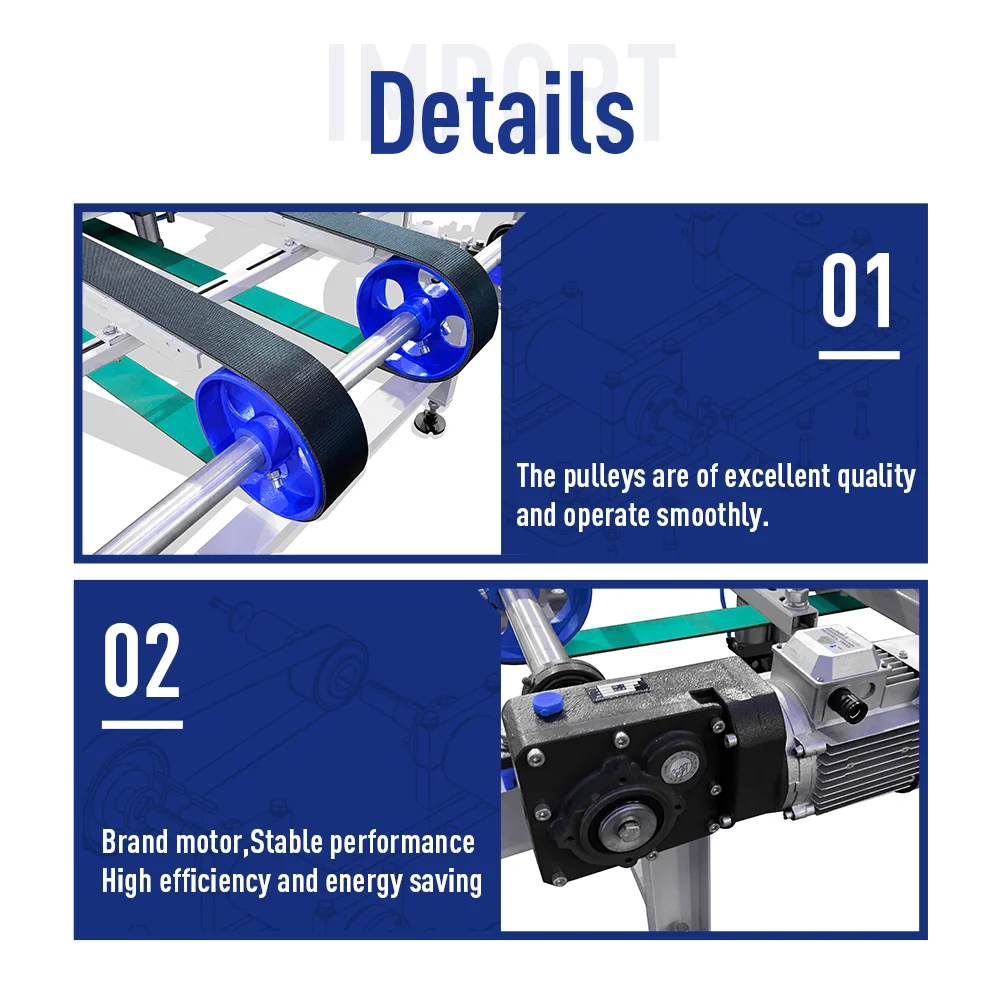 IMPORT

Details

01

The pulleys are of excellent quality and operate smoothly.

02

Brand motor,Stable performance
High efficiency and energy saving