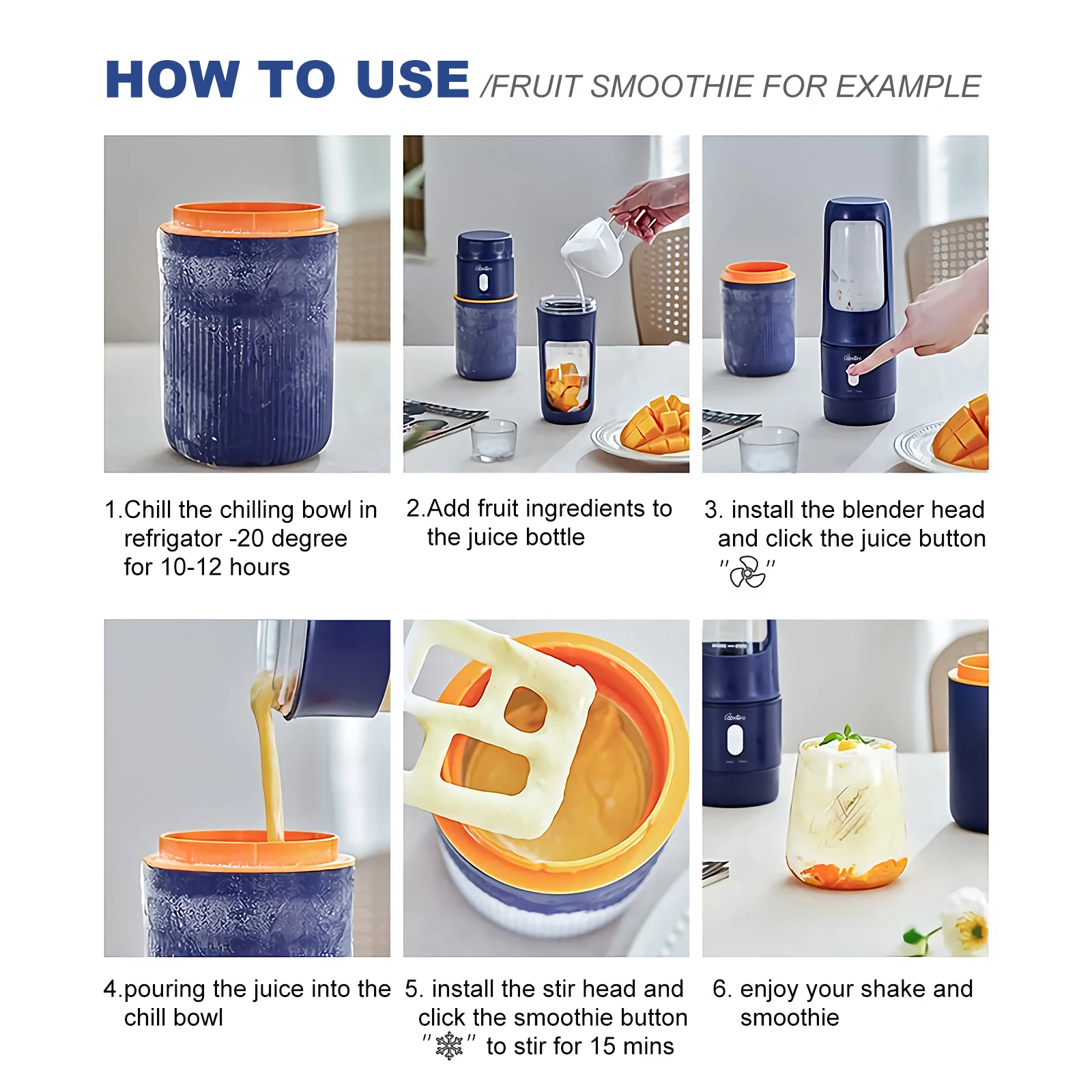 HOW TO USE /FRUIT SMOOTHIE FOR EXAMPLE

1.Chill the chilling bowl in refrigator -20 degree for 10-12 hours

2.Add fruit ingredients to the juice bottle

3. install the blender head and click the juice button " "

4.pouring the juice into the chill bowl

5. install the stir head and click the smoothie button " " to stir for 15 mins

6. enjoy your shake and smoothie