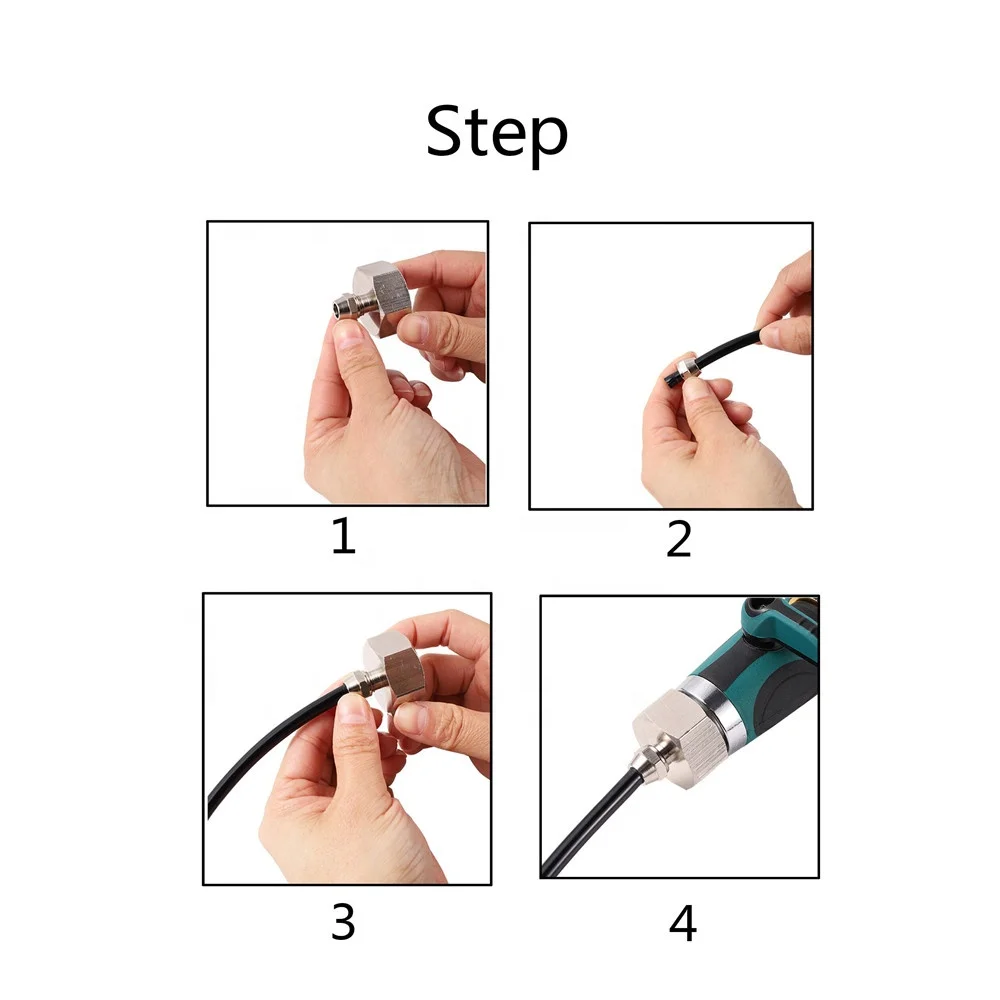 Step

1

2

3

4