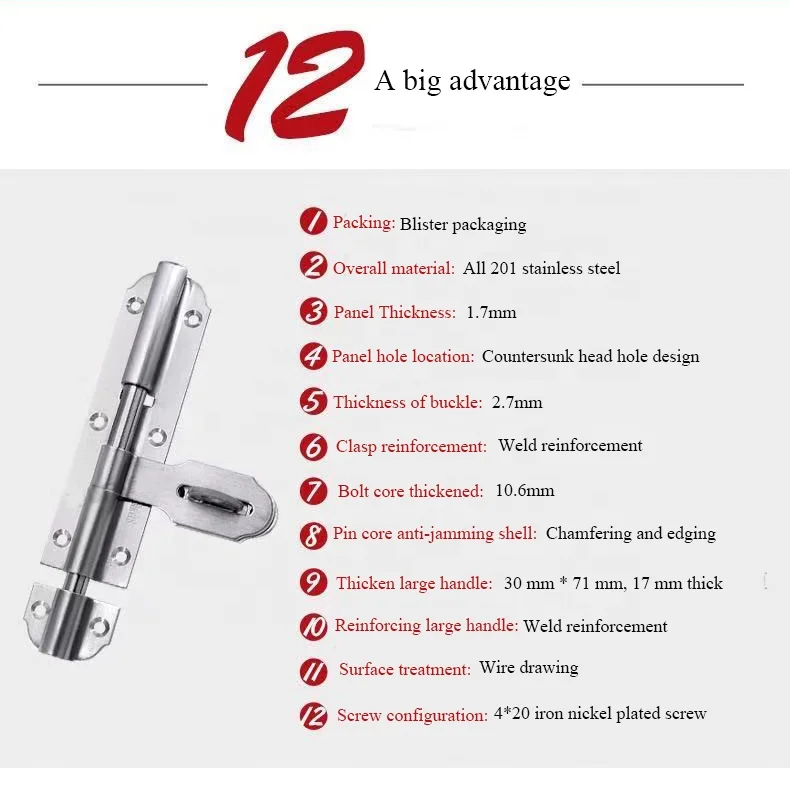 12 A big advantage

1 Packing: Blister packaging

2 Overall material: All 201 stainless steel

3 Panel Thickness: 1.7mm

4 Panel hole location: Countersunk head hole design

5 Thickness of buckle: 2.7mm

6 Clasp reinforcement: Weld reinforcement

7 Bolt core thickened: 10.6mm

8 Pin core anti-jamming shell: Chamfering and edging

9 Thicken large handle: 30 mm * 71 mm, 17 mm thick

10 Reinforcing large handle: Weld reinforcement

11 Surface treatment: Wire drawing

12 Screw configuration: 4*20 iron nickel plated screw