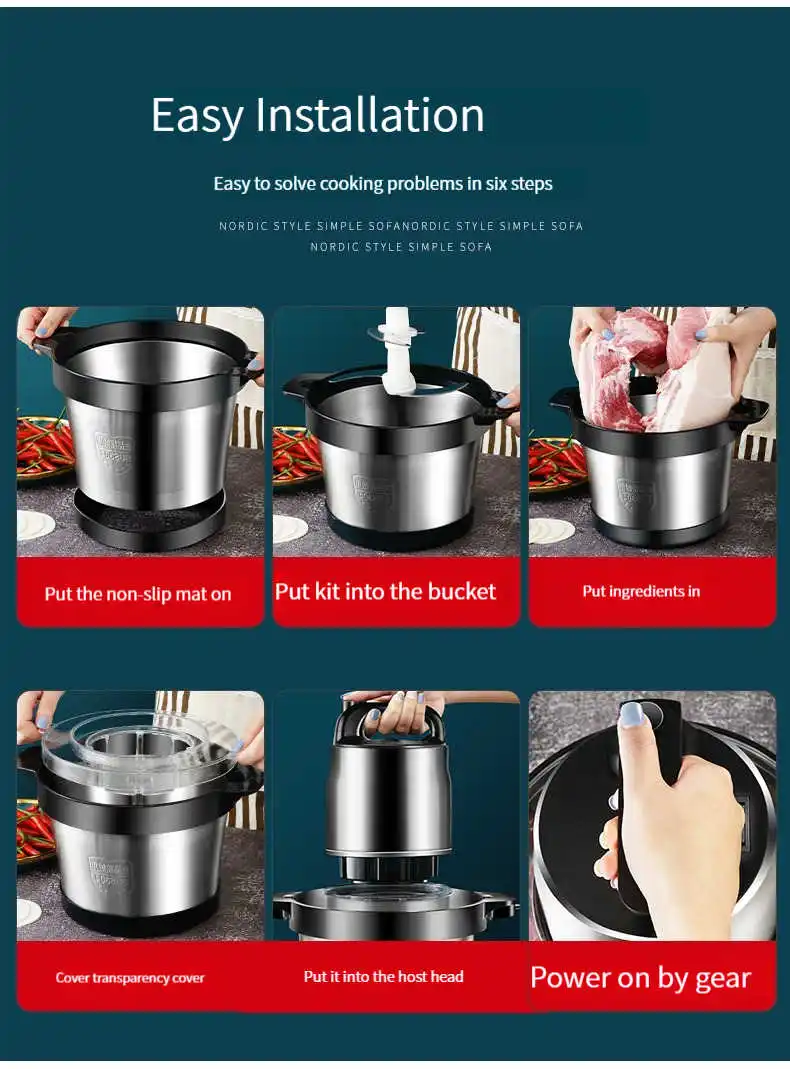 Easy Installation

Easy to solve cooking problems in six steps

NORDIC STYLE SIMPLE SOFANORDIC STYLE SIMPLE SOFA
NORDIC STYLE SIMPLE SOFA

Put the non-slip mat on

Put kit into the bucket

Put ingredients in

Cover transparency cover

Put it into the host head

Power on by gear