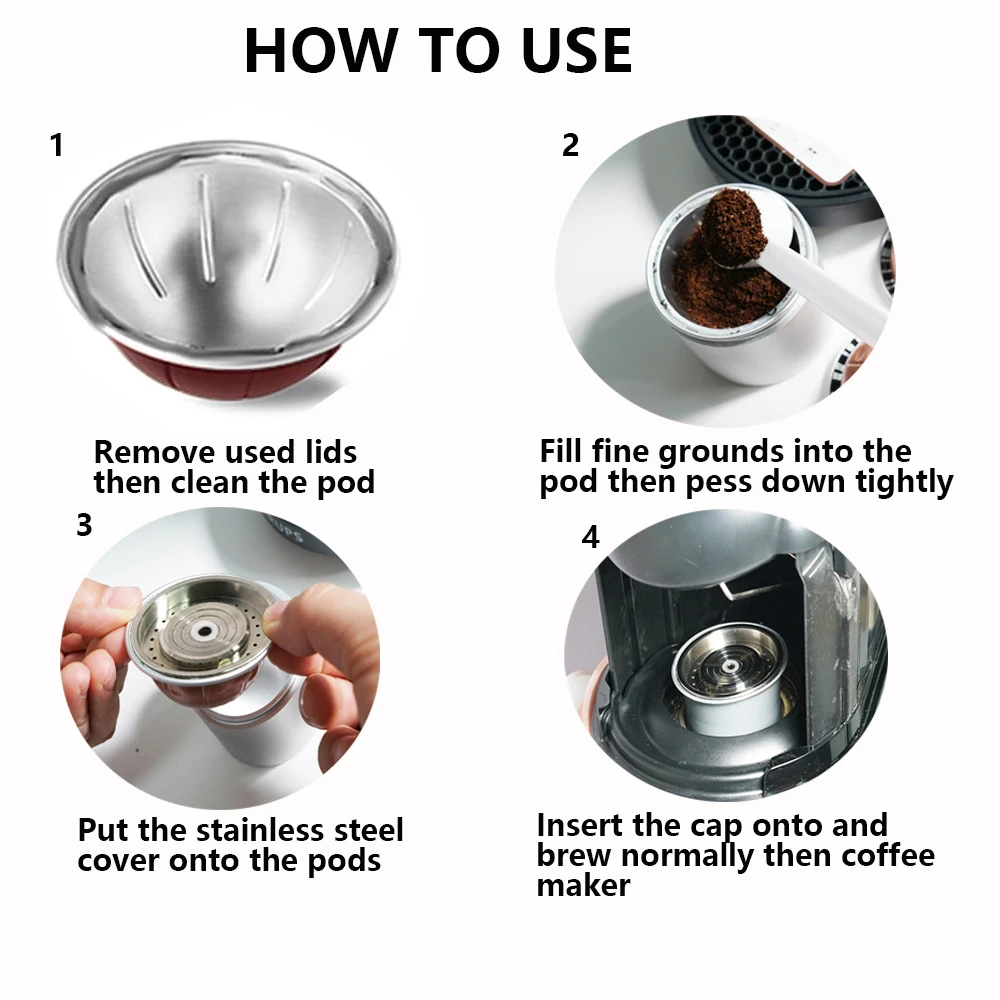 HOW TO USE

1

Remove used lids then clean the pod

2

Fill fine grounds into the pod then pess down tightly

3

Put the stainless steel cover onto the pods

4

Insert the cap onto and brew normally then coffee maker