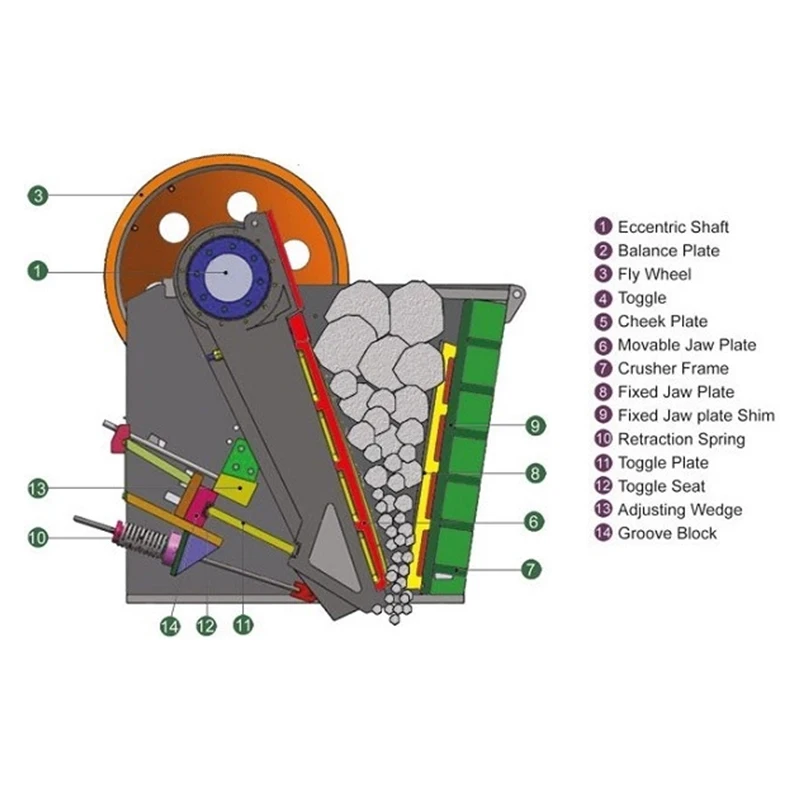 3
1
13
10
14
12
11
9
8
6
7

1 Eccentric Shaft
2 Balance Plate
3 Fly Wheel
4 Toggle
5 Cheek Plate
6 Movable Jaw Plate
7 Crusher Frame
8 Fixed Jaw Plate
9 Fixed Jaw plate Shim
10 Retraction Spring
11 Toggle Plate
12 Toggle Seat
13 Adjusting Wedge
14 Groove Block