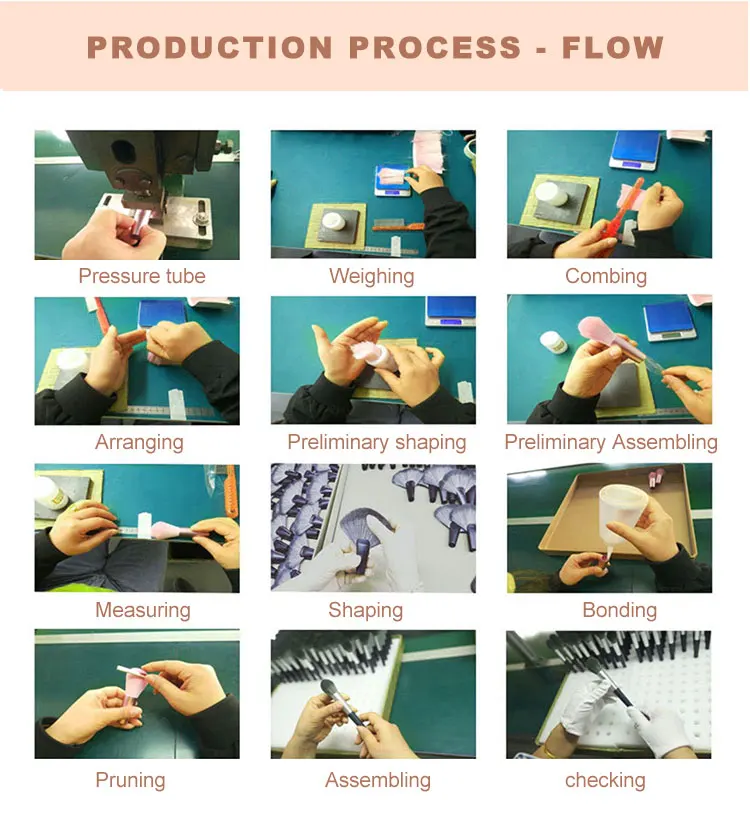 PRODUCTION PROCESS - FLOW

Pressure tube

Weighing

Combing

Arranging

Preliminary shaping

Preliminary Assembling

Measuring

Shaping

Bonding

Pruning

Assembling

checking